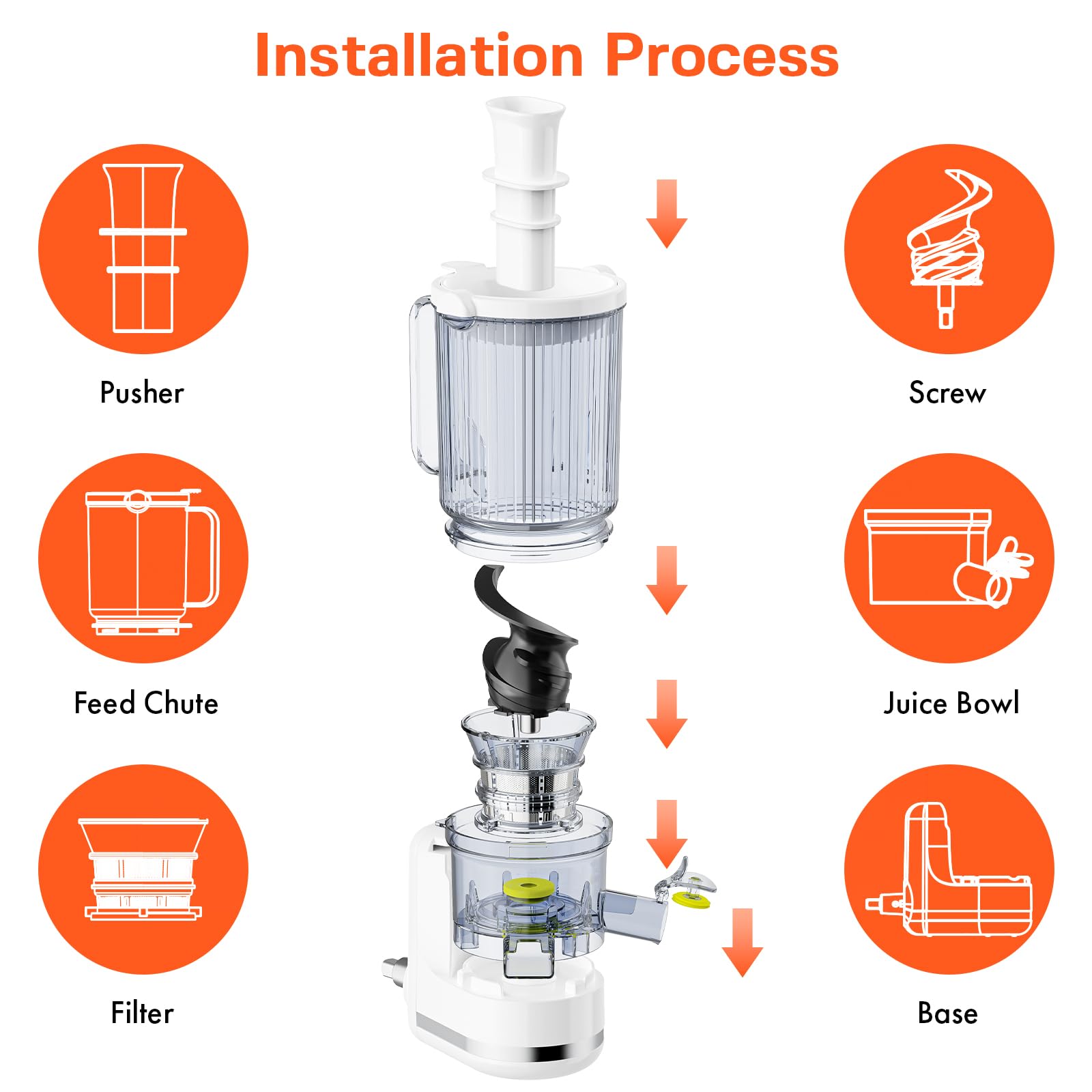 Installation Process

Pusher

Feed Chute

Filter

Screw

Juice Bowl

Base