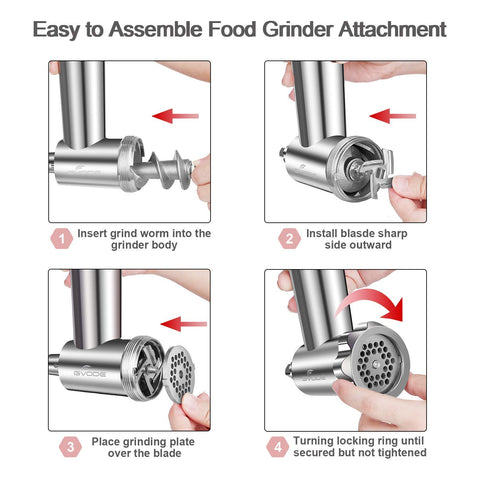 Easy to Assemble Food Grinder Attachment

GVODE

1 Insert grind worm into the grinder body

2 Install blasde sharp side outward

GVODE

3 Place grinding plate over the blade

GVODE

4 Turning locking ring until secured but not tightened