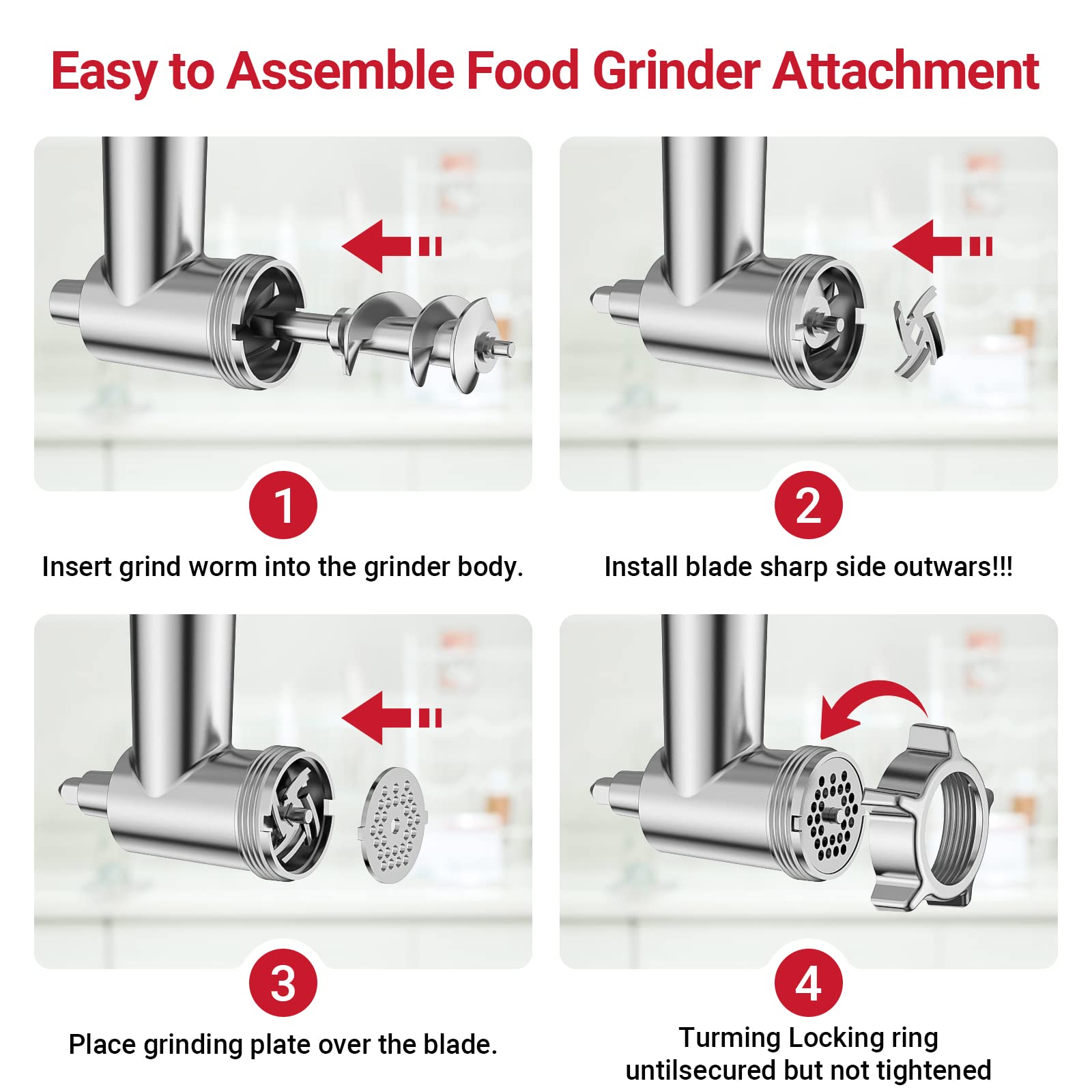 Easy to Assemble Food Grinder Attachment

1

Insert grind worm into the grinder body.

2

Install blade sharp side outwars!!!

3

Place grinding plate over the blade.

4

Turming Locking ring untilsecured but not tightened