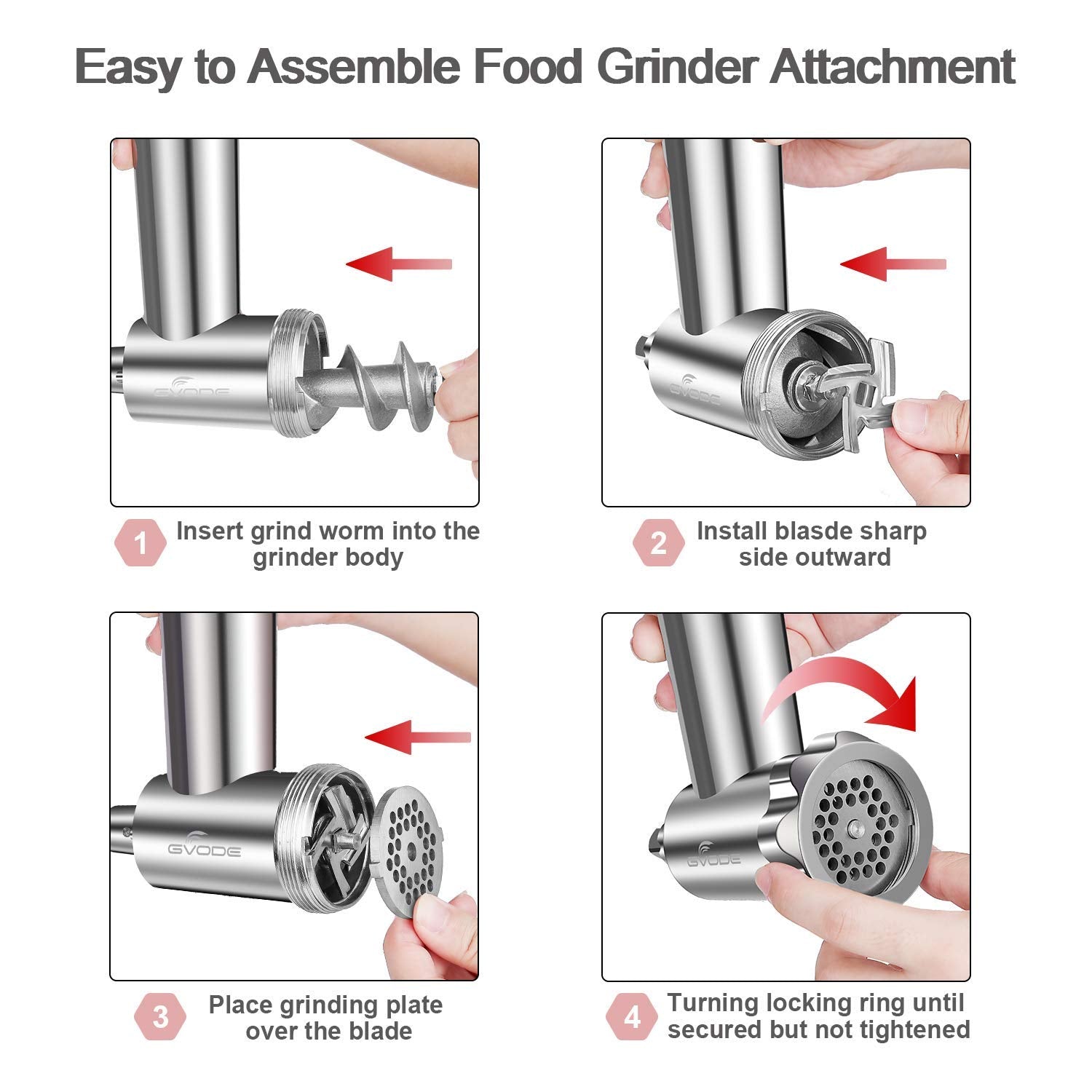 Easy to Assemble Food Grinder Attachment

GVODE

1 Insert grind worm into the grinder body

GVODE

2 Install blasde sharp side outward

GVODE

3 Place grinding plate over the blade

GVODE

4 Turning locking ring until secured but not tightened