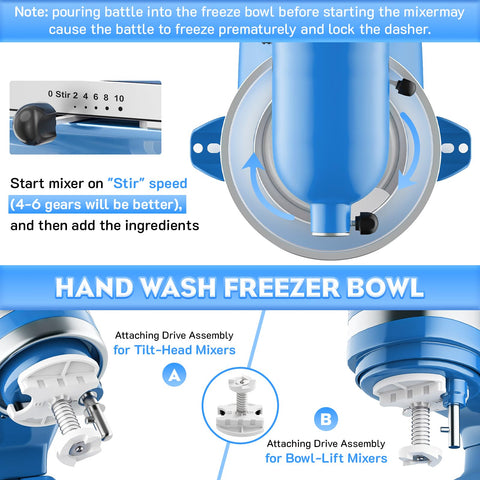 Note: pouring battle into the freeze bowl before starting the mixermay cause the battle to freeze prematurely and lock the dasher.

0 Stir 2 4 6 8 10

Start mixer on "Stir" speed (4-6 gears will be better), and then add the ingredients

HAND WASH FREEZER BOWL

Attaching Drive Assembly for Tilt-Head Mixers

A

B

Attaching Drive Assembly for Bowl-Lift Mixers