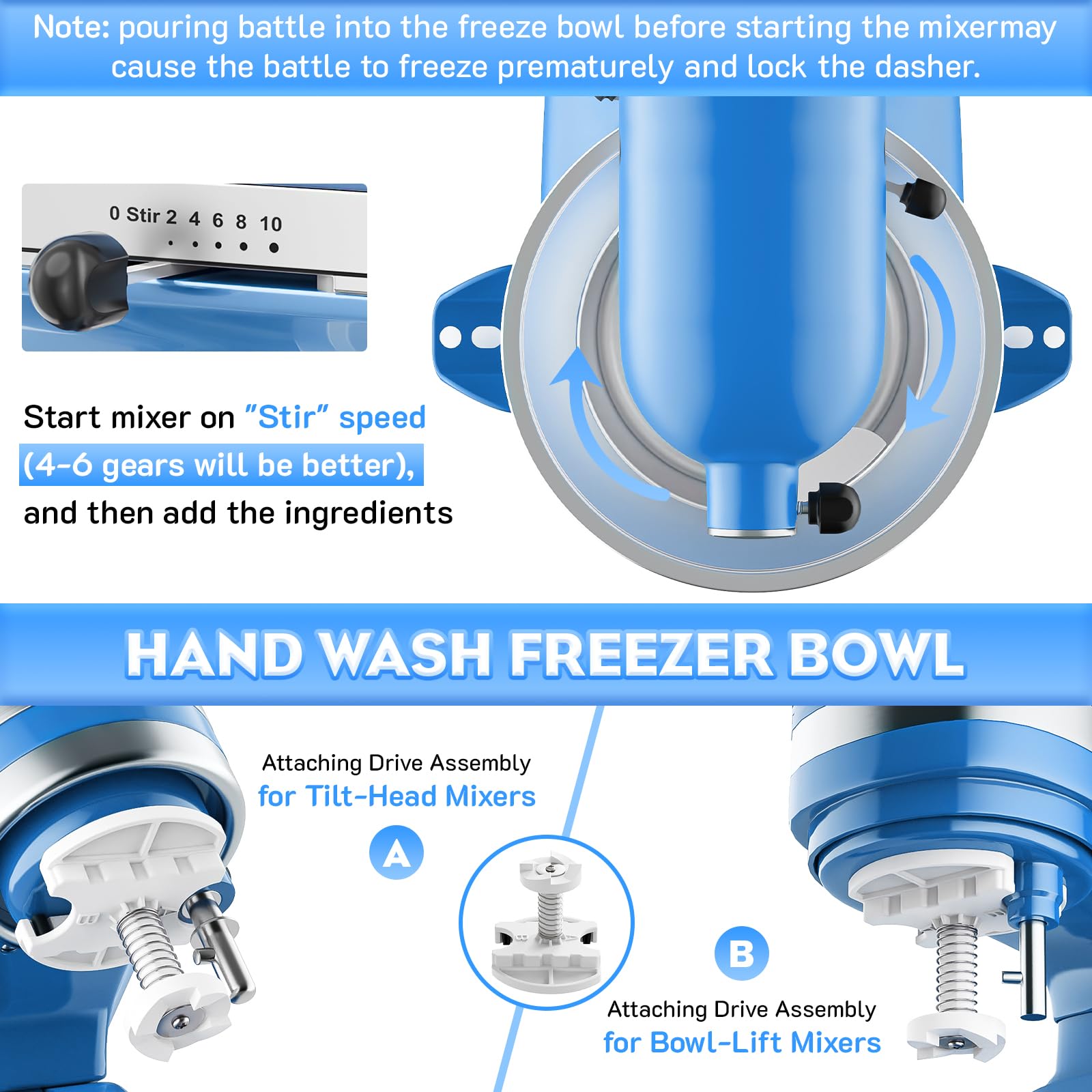 Note: pouring battle into the freeze bowl before starting the mixermay cause the battle to freeze prematurely and lock the dasher.

0 Stir 2 4 6 8 10

Start mixer on "Stir" speed (4-6 gears will be better), and then add the ingredients

HAND WASH FREEZER BOWL

Attaching Drive Assembly
for Tilt-Head Mixers

A

B

Attaching Drive Assembly
for Bowl-Lift Mixers