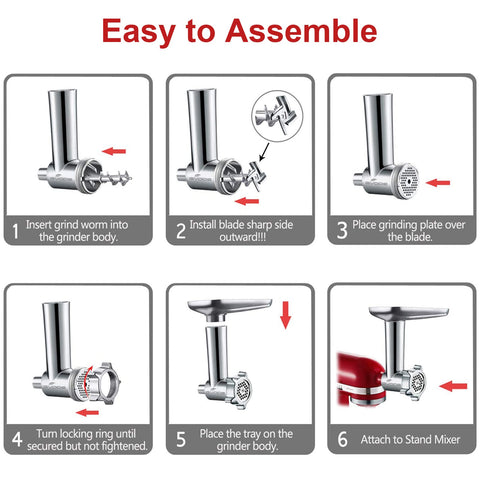 Easy to Assemble

1 Insert grind worm into the grinder body.

2 Install blade sharp side outward!!!

3 Place grinding plate over the blade.

4 Turn locking ring until secured but not fightened.

5 Place the tray on the grinder body.

6 Attach to Stand Mixer