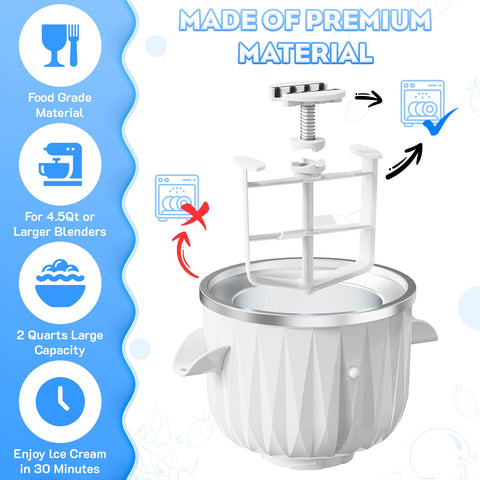 MADE OF PREMIUM MATERIAL

Food Grade Material

For 4.5Qt or Larger Blenders

2 Quarts Large Capacity

Enjoy Ice Cream in 30 Minutes