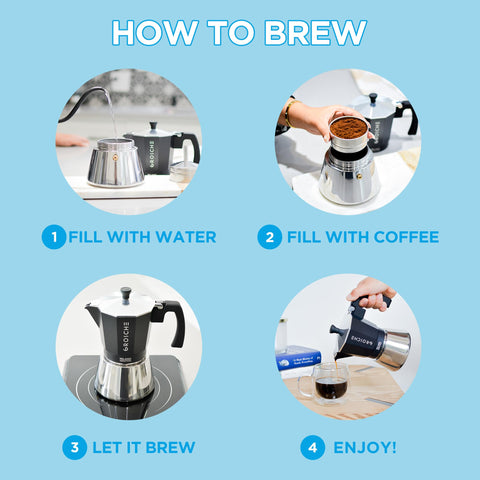 HOW TO BREW

GROSCHE

1 FILL WITH WATER

2 FILL WITH COFFEE

GROSCHE

3 LET IT BREW

GROSCHE

4 ENJOY!