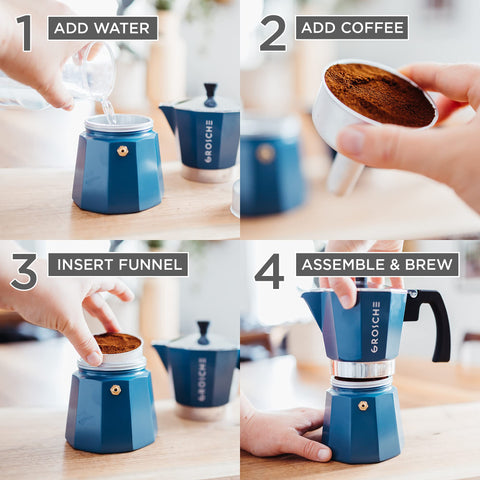 1 ADD WATER

GROSCHE

2 ADD COFFEE

3 INSERT FUNNEL

GROSCHE

4 ASSEMBLE & BREW

GROSCHE