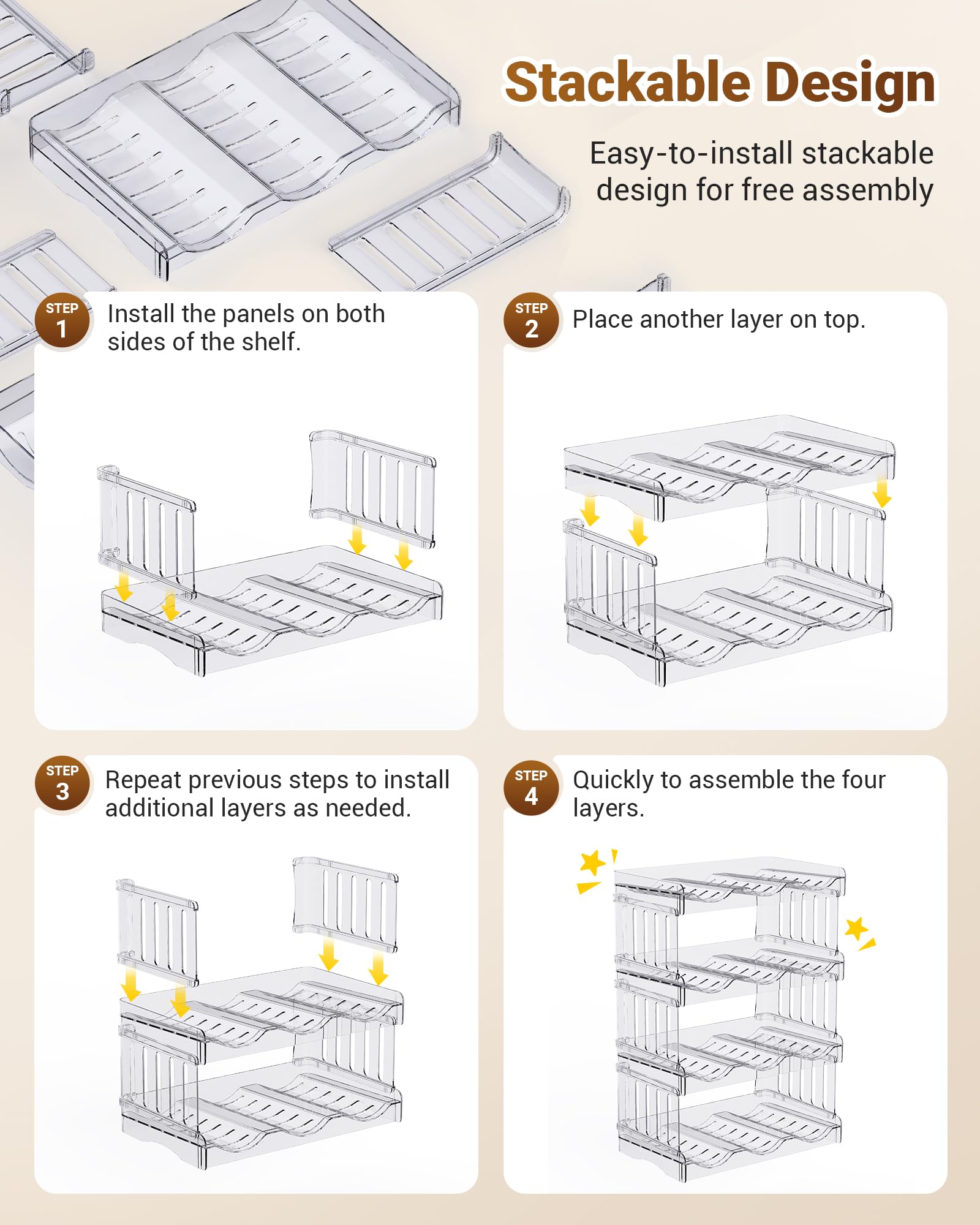 Stackable Design

Easy-to-install stackable design for free assembly

STEP 1 Install the panels on both sides of the shelf.

STEP 2 Place another layer on top.

STEP 3 Repeat previous steps to install additional layers as needed.

STEP 4 Quickly to assemble the four layers.