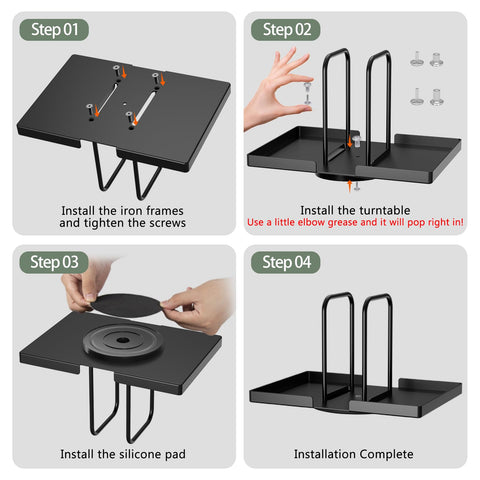 Step 01

Install the iron frames and tighten the screws

Step 02

Install the turntable
Use a little elbow grease and it will pop right in!

Step 03

Install the silicone pad

Step 04

Installation Complete