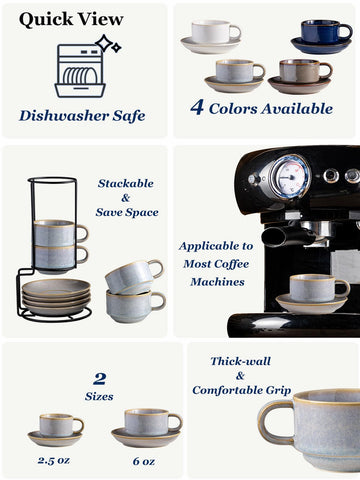 Quick View

Dishwasher Safe

4 Colors Available

Stackable
&
Save Space

Applicable to
Most Coffee
Machines

2
Sizes

2.5 oz

6 oz

Thick-wall
&
Comfortable Grip