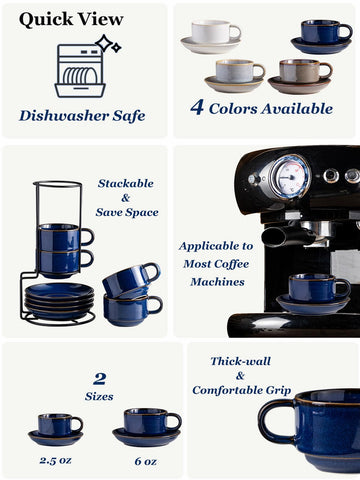 Quick View

Dishwasher Safe

4 Colors Available

Stackable
&
Save Space

Applicable to
Most Coffee
Machines

2
Sizes

2.5 oz

6 oz

Thick-wall
&
Comfortable Grip