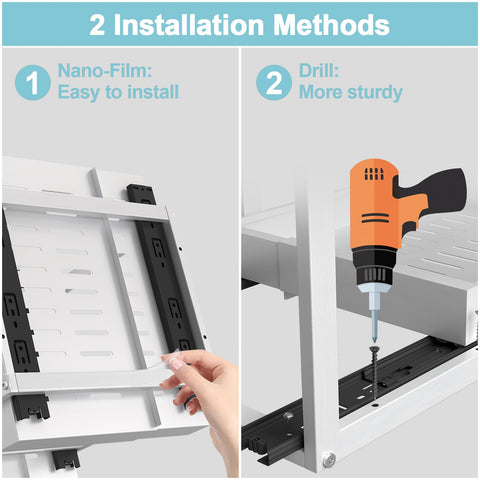 2 Installation Methods

1 Nano-Film:
Easy to install

2 Drill:
More sturdy