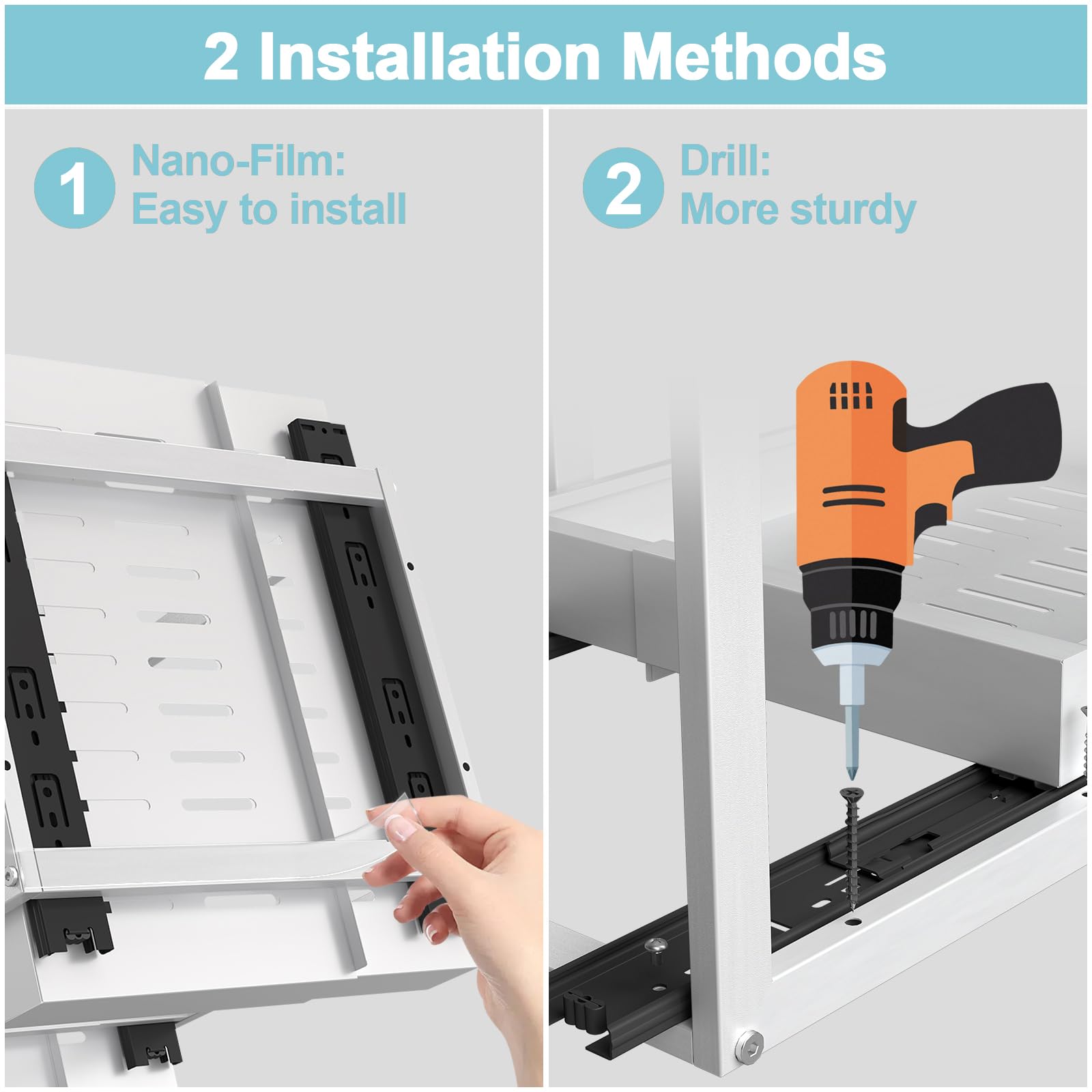 2 Installation Methods

1 Nano-Film:
Easy to install

2 Drill:
More sturdy