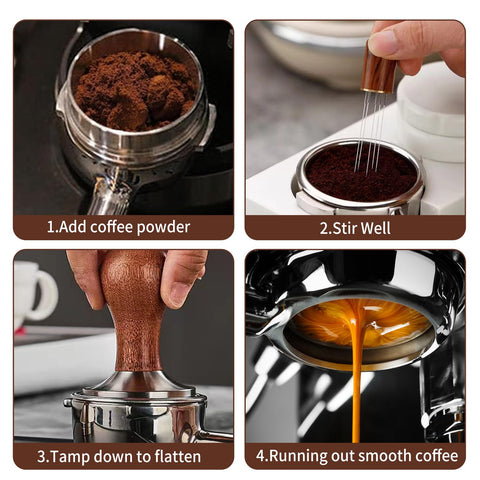 1.Add coffee powder

2.Stir Well

3.Tamp down to flatten

4.Running out smooth coffee