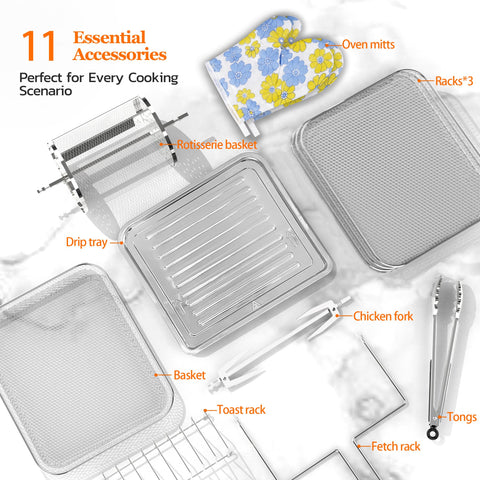 11 Essential Accessories
Perfect for Every Cooking Scenario

Oven mitts

Racks*3

Rotisserie basket

Drip tray

Chicken fork

Basket

Toast rack

Tongs

Fetch rack