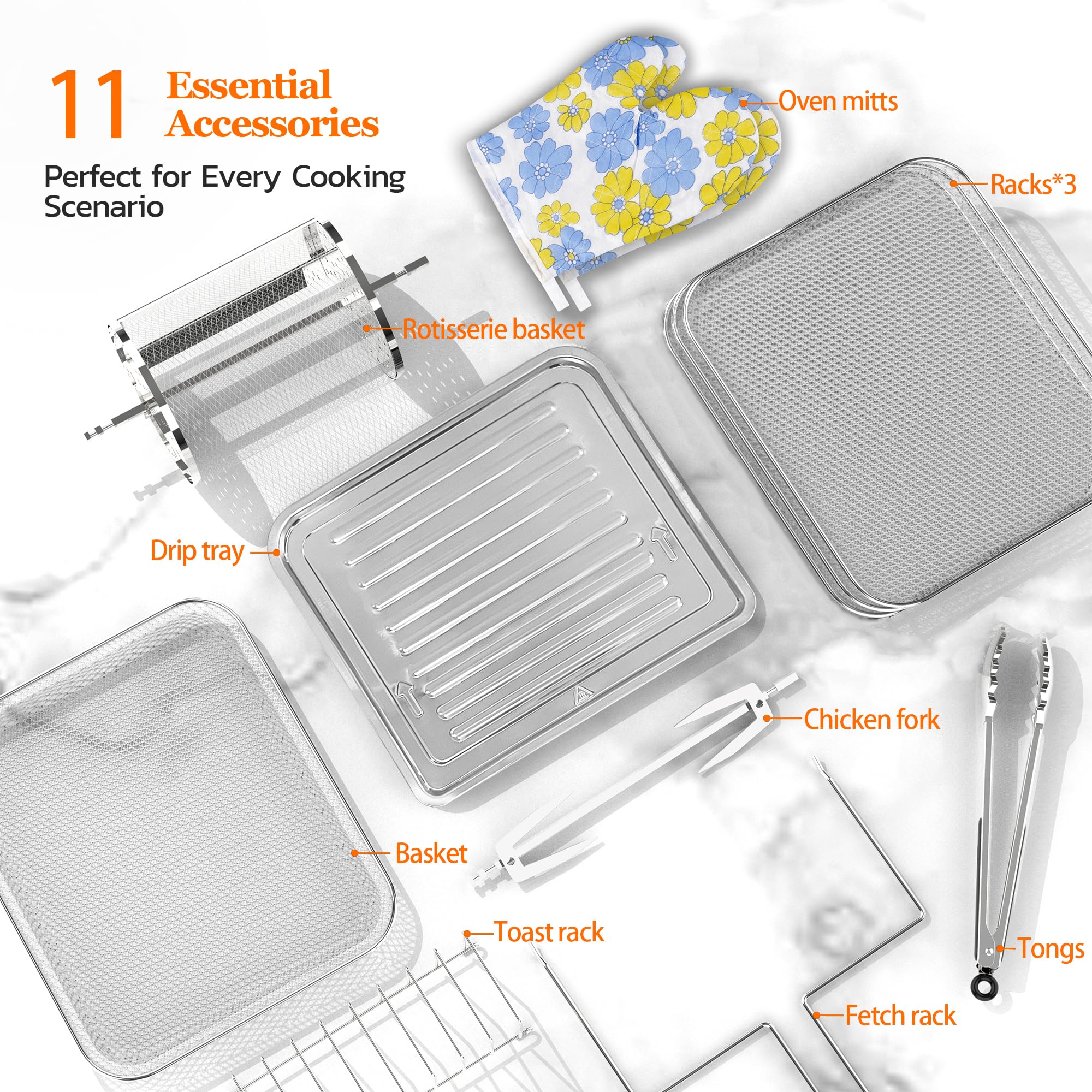 11 Essential Accessories

Perfect for Every Cooking Scenario

Oven mitts

Racks*3

Rotisserie basket

Drip tray

Chicken fork

Basket

Toast rack

Tongs

Fetch rack