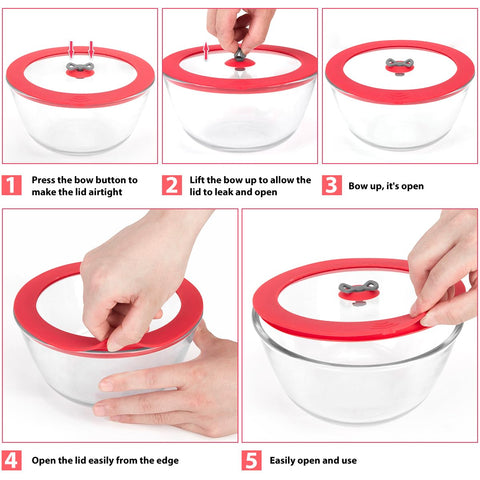 1 Press the bow button to make the lid airtight

2 Lift the bow up to allow the lid to leak and open

3 Bow up, it's open

4 Open the lid easily from the edge

5 Easily open and use