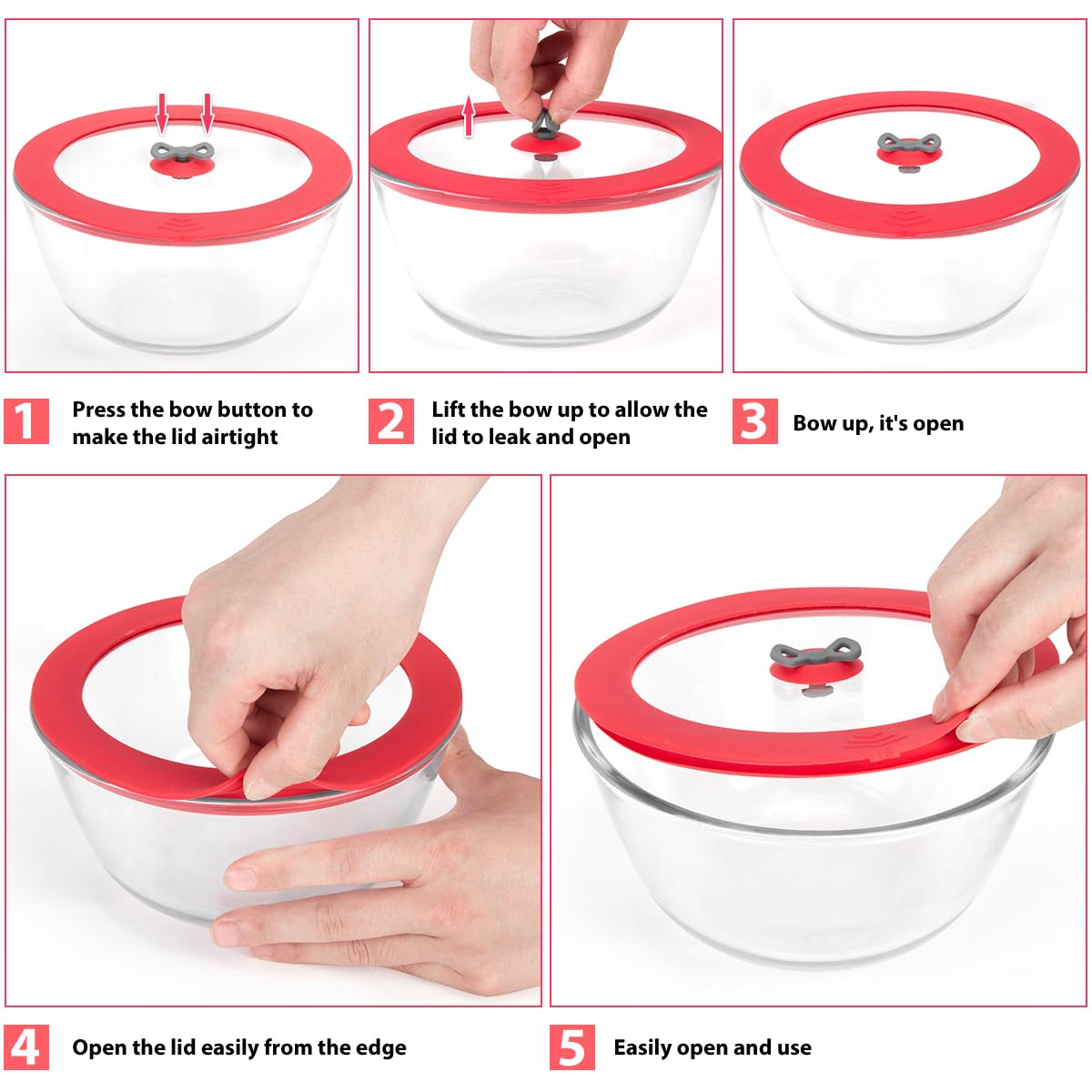 1 Press the bow button to make the lid airtight

2 Lift the bow up to allow the lid to leak and open

3 Bow up, it's open

4 Open the lid easily from the edge

5 Easily open and use