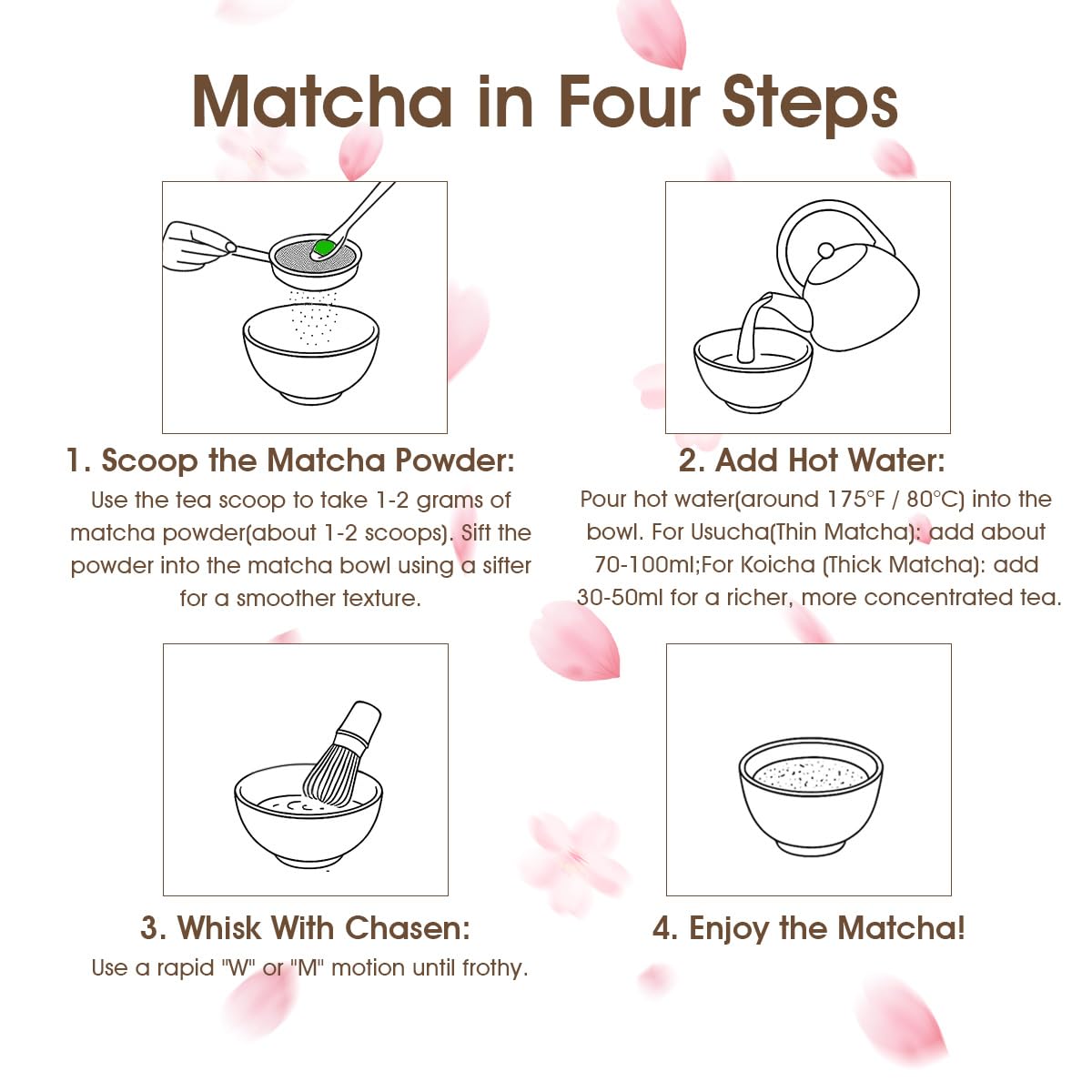 Matcha in Four Steps

1. Scoop the Matcha Powder:
Use the tea scoop to take 1-2 grams of matcha powder(about 1-2 scoops). Sift the powder into the matcha bowl using a sifter for a smoother texture.

2. Add Hot Water:
Pour hot water(around 175°F / 80°C) into the bowl. For Usucha(Thin Matcha): add about 70-100ml;For Koicha (Thick Matcha): add 30-50ml for a richer, more concentrated tea.

3. Whisk With Chasen:
Use a rapid "W" or "M" motion until frothy.

4. Enjoy the Matcha!