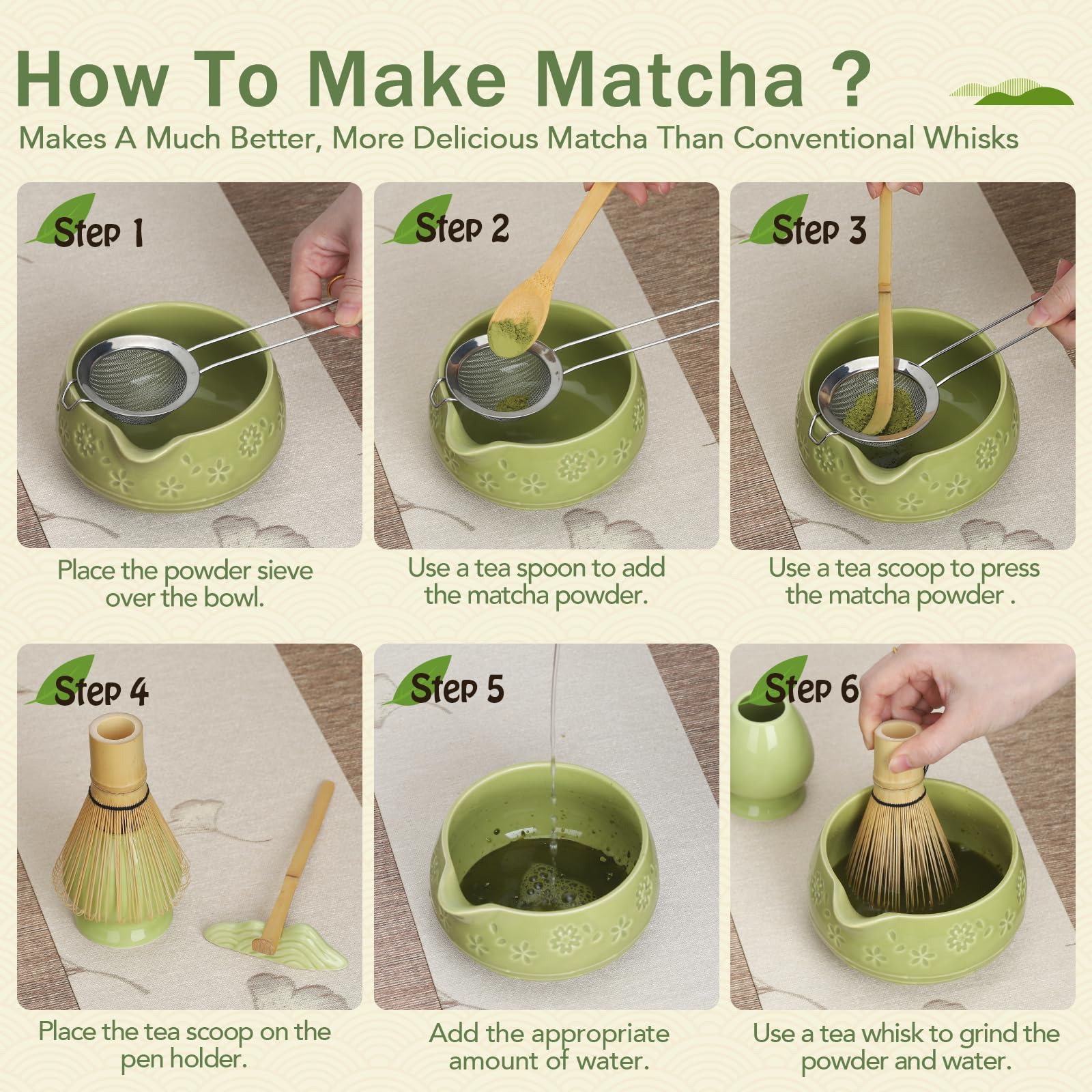 How To Make Matcha ?

Makes A Much Better, More Delicious Matcha Than Conventional Whisks

Step 1

Place the powder sieve over the bowl.

Step 2

Use a tea spoon to add the matcha powder.

Step 3

Use a tea scoop to press the matcha powder .

Step 4

Place the tea scoop on the pen holder.

Step 5

Add the appropriate amount of water.

Step 6

Use a tea whisk to grind the powder and water.