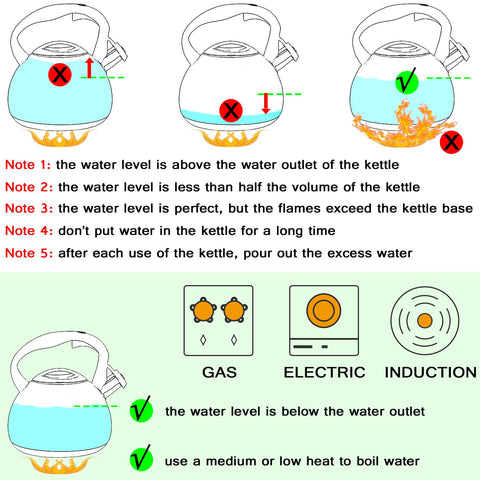 Note 1: the water level is above the water outlet of the kettle

Note 2: the water level is less than half the volume of the kettle

Note 3: the water level is perfect, but the flames exceed the kettle base

Note 4: don't put water in the kettle for a long time

Note 5: after each use of the kettle, pour out the excess water

GAS

ELECTRIC

INDUCTION

the water level is below the water outlet

use a medium or low heat to boil water