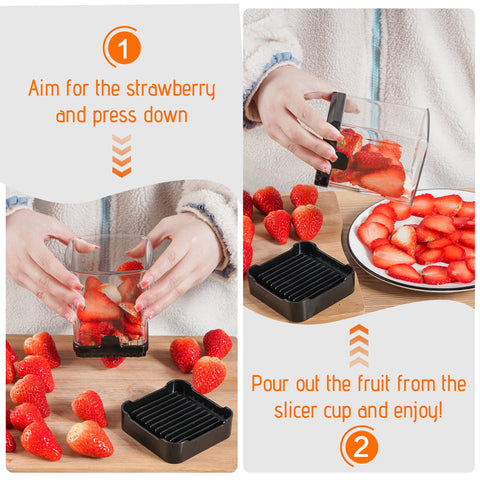 1

Aim for the strawberry and press down

Pour out the fruit from the slicer cup and enjoy!

2