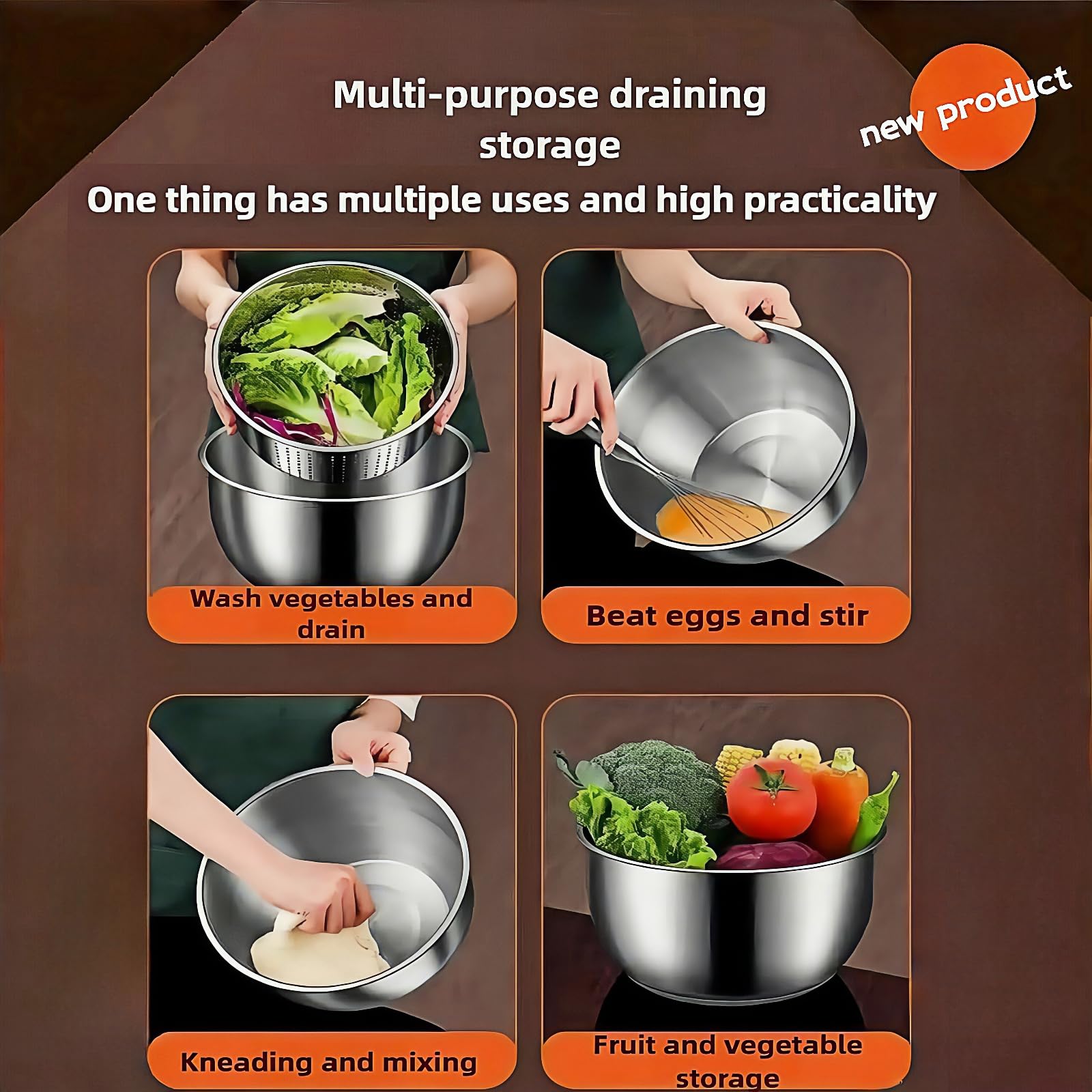 Multi-purpose draining storage

new product

One thing has multiple uses and high practicality

Wash vegetables and drain

Beat eggs and stir

Kneading and mixing

Fruit and vegetable storage