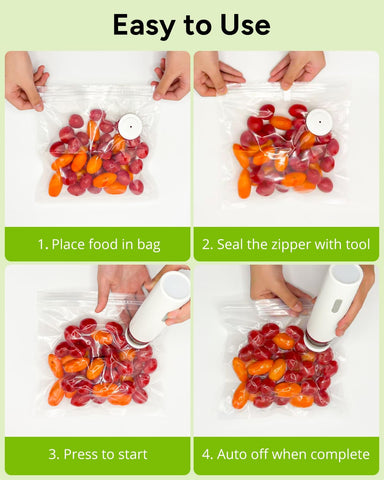 Easy to Use

1. Place food in bag

2. Seal the zipper with tool

3. Press to start

4. Auto off when complete