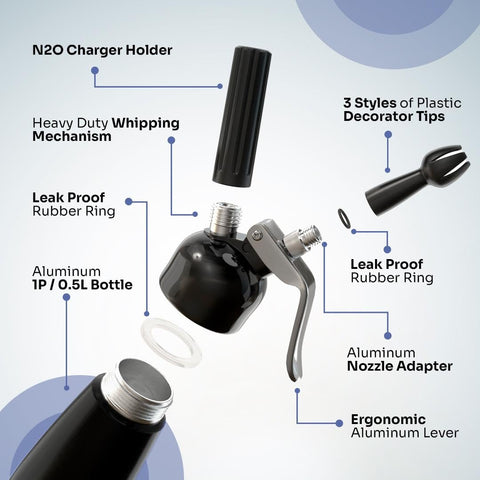 N2O Charger Holder

Heavy Duty Whipping Mechanism

Leak Proof Rubber Ring

Aluminum 1P / 0.5L Bottle

3 Styles of Plastic Decorator Tips

Leak Proof Rubber Ring

Aluminum Nozzle Adapter

Ergonomic Aluminum Lever