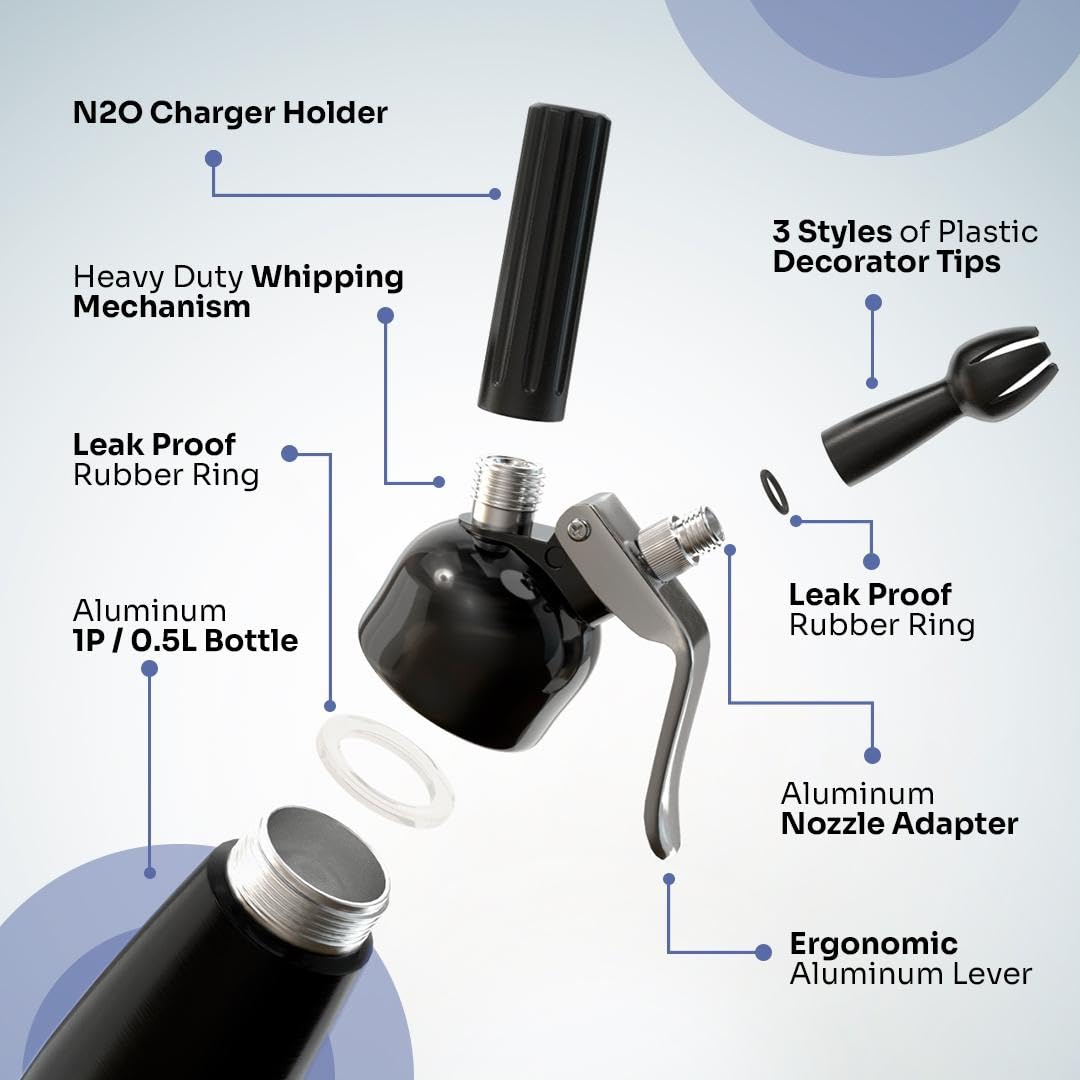 N2O Charger Holder

Heavy Duty Whipping Mechanism

Leak Proof Rubber Ring

Aluminum 1P / 0.5L Bottle

3 Styles of Plastic Decorator Tips

Leak Proof Rubber Ring

Aluminum Nozzle Adapter

Ergonomic Aluminum Lever