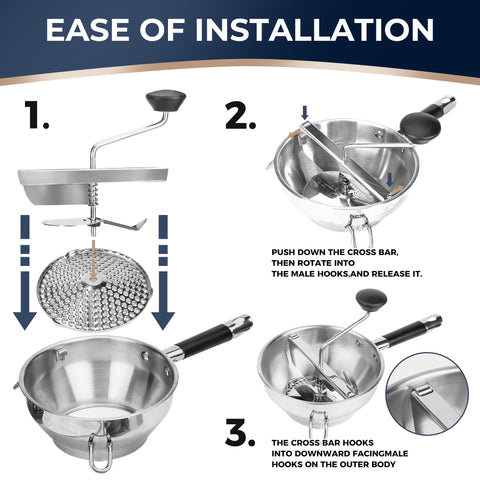 EASE OF INSTALLATION

1.

2.

PUSH DOWN THE CROSS BAR, THEN ROTATE INTO THE MALE HOOKS,AND RELEASE IT.

3.

THE CROSS BAR HOOKS INTO DOWNWARD FACINGMALE HOOKS ON THE OUTER BODY