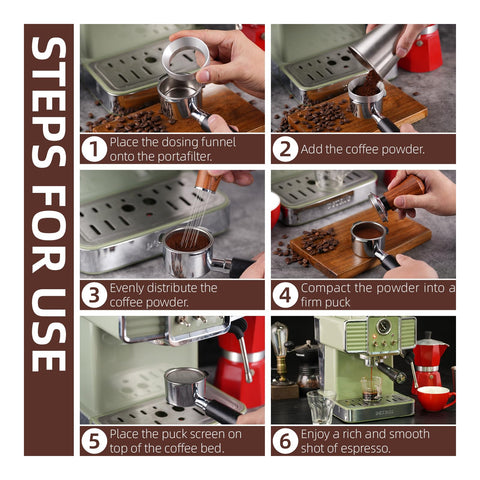 STEPS FOR USE

1 Place the dosing funnel onto the portafilter.

2 Add the coffee powder.

3 Evenly distribute the coffee powder.

4 Compact the powder into a firm puck

5 Place the puck screen on top of the coffee bed.

6 Enjoy a rich and smooth shot of espresso.