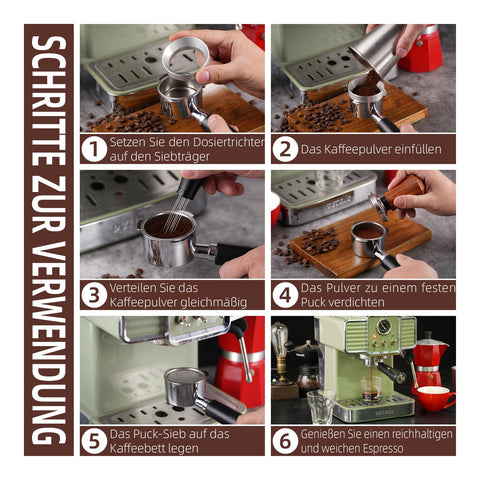 SCHRITTE ZUR VERWENDUNG

1 Setzen Sie den Dosiertrichter auf den Siebträger

2 Das Kaffeepulver einfüllen

3 Verteilen Sie das Kaffeepulver gleichmäßig

4 Das Pulver zu einem festen Puck verdichten

5 Das Puck-Sieb auf das Kaffeebett legen

6 Genießen Sie einen reichhaltigen und weichen Espresso