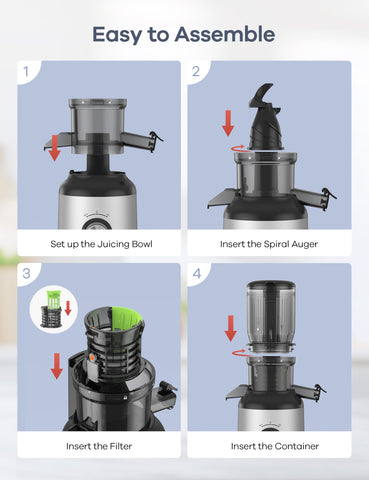 Easy to Assemble

1

Set up the Juicing Bowl

2

Insert the Spiral Auger

3

Insert the Filter

4

Insert the Container