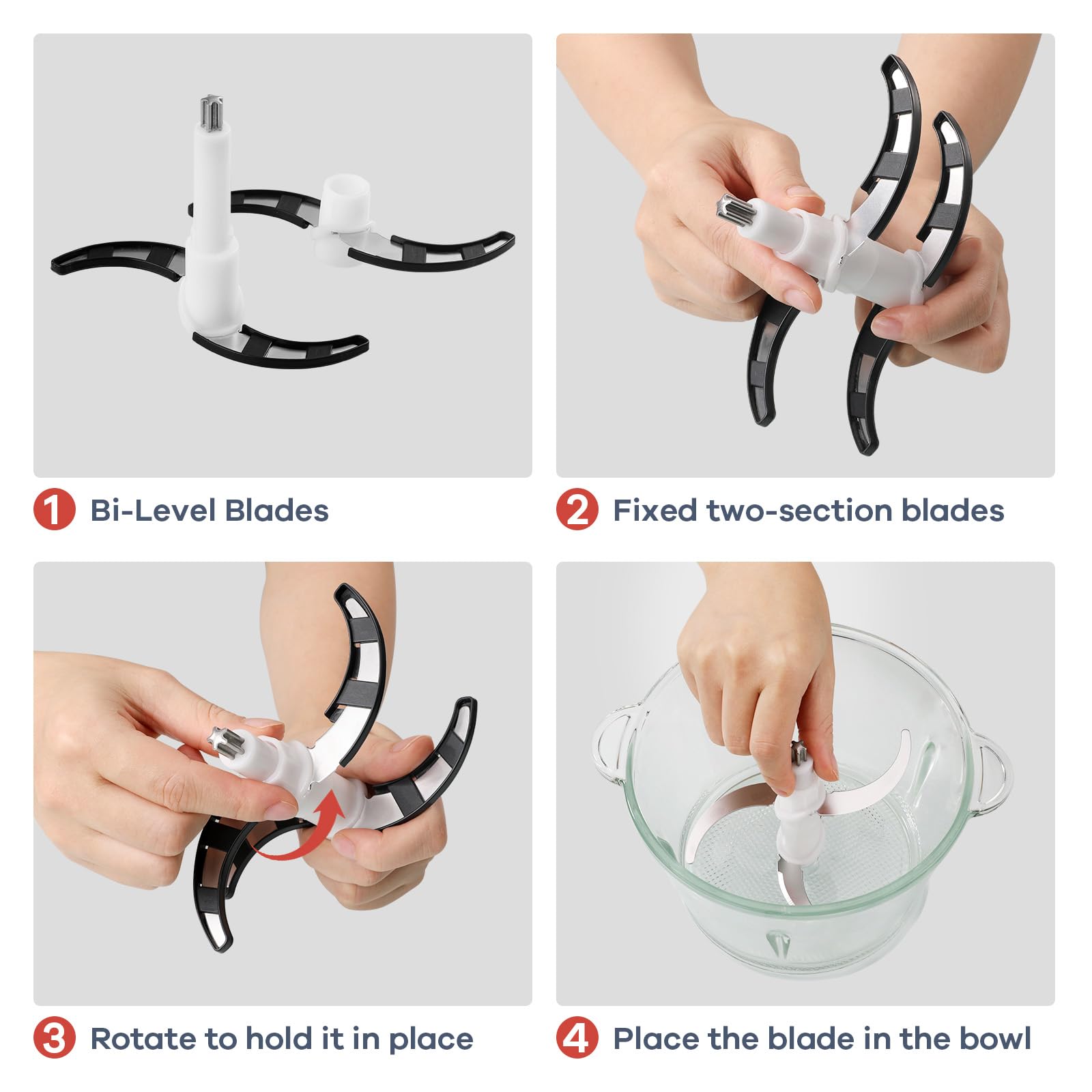 1 Bi-Level Blades

2 Fixed two-section blades

3 Rotate to hold it in place

4 Place the blade in the bowl