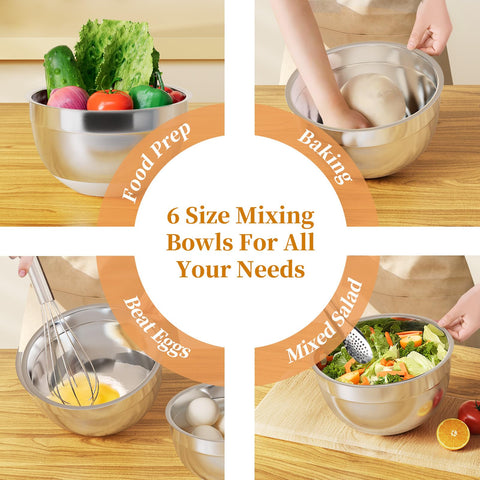 Food Prep

Baking

6 Size Mixing Bowls For All Your Needs

Beat Eggs

Mixed Salad