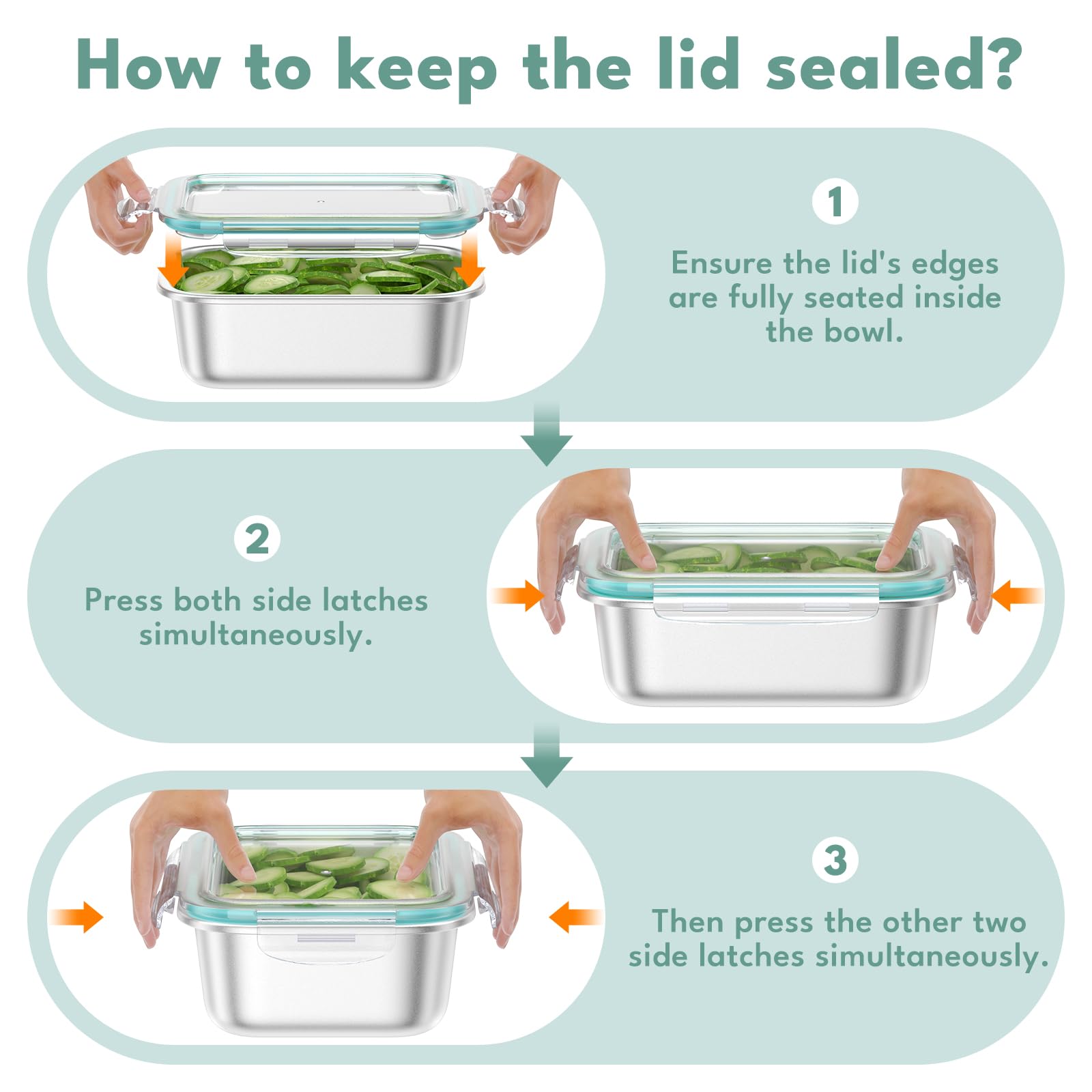 How to keep the lid sealed?

1

Ensure the lid's edges are fully seated inside the bowl.

2

Press both side latches simultaneously.

3

Then press the other two side latches simultaneously.