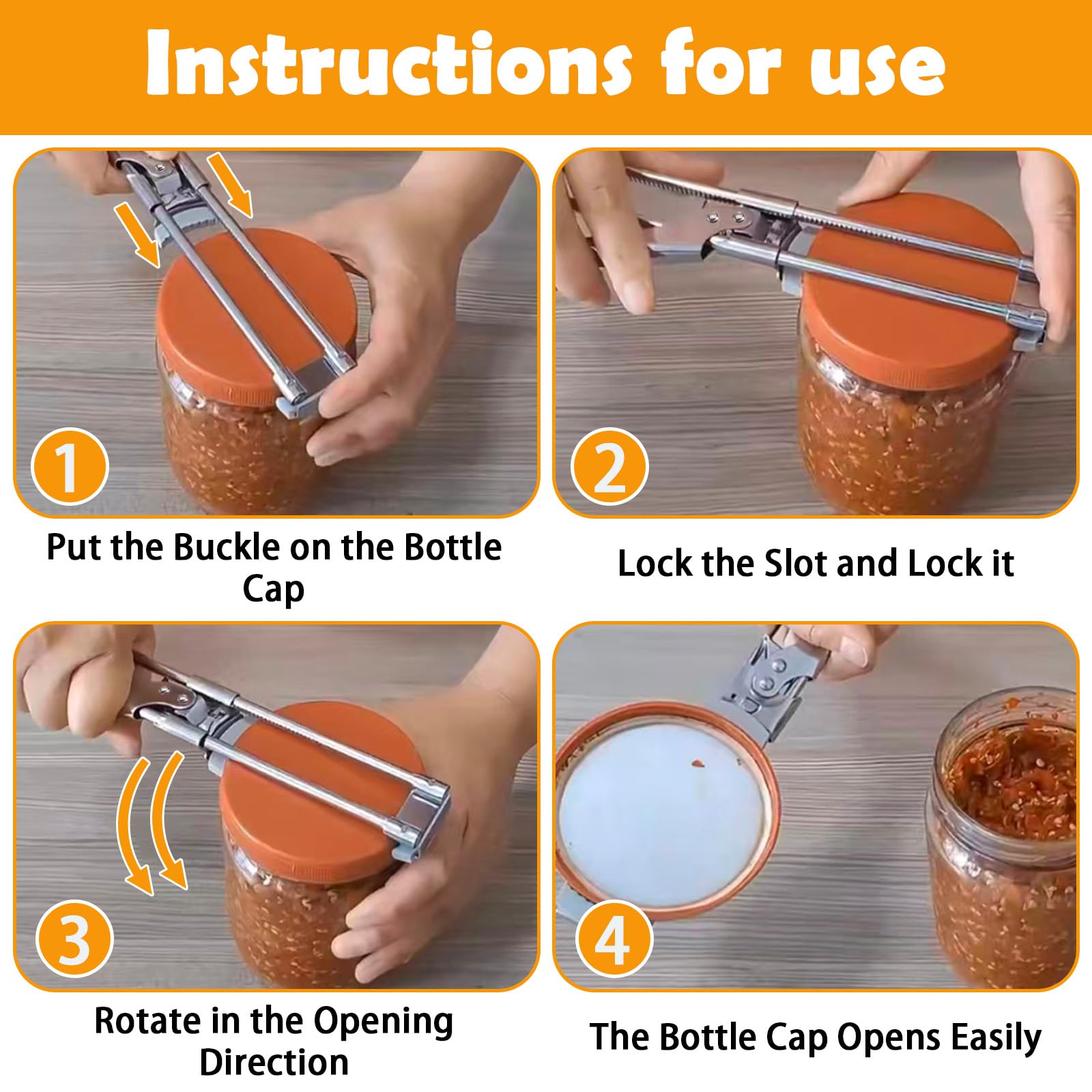 Instructions for use

1

Put the Buckle on the Bottle Cap

2

Lock the Slot and Lock it

3

Rotate in the Opening Direction

4

The Bottle Cap Opens Easily