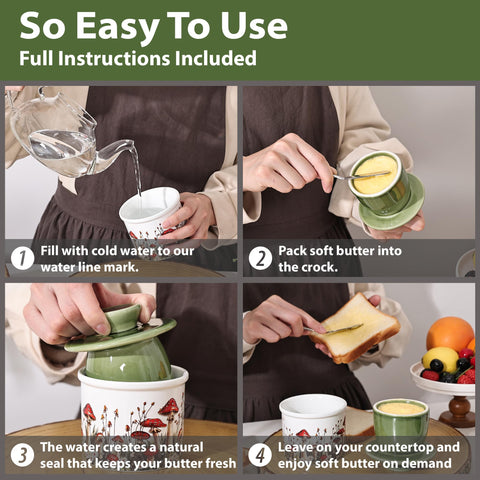 So Easy To Use
Full Instructions Included

1 Fill with cold water to our water line mark.

2 Pack soft butter into the crock.

3 The water creates a natural seal that keeps your butter fresh

4 Leave on your countertop and enjoy soft butter on demand