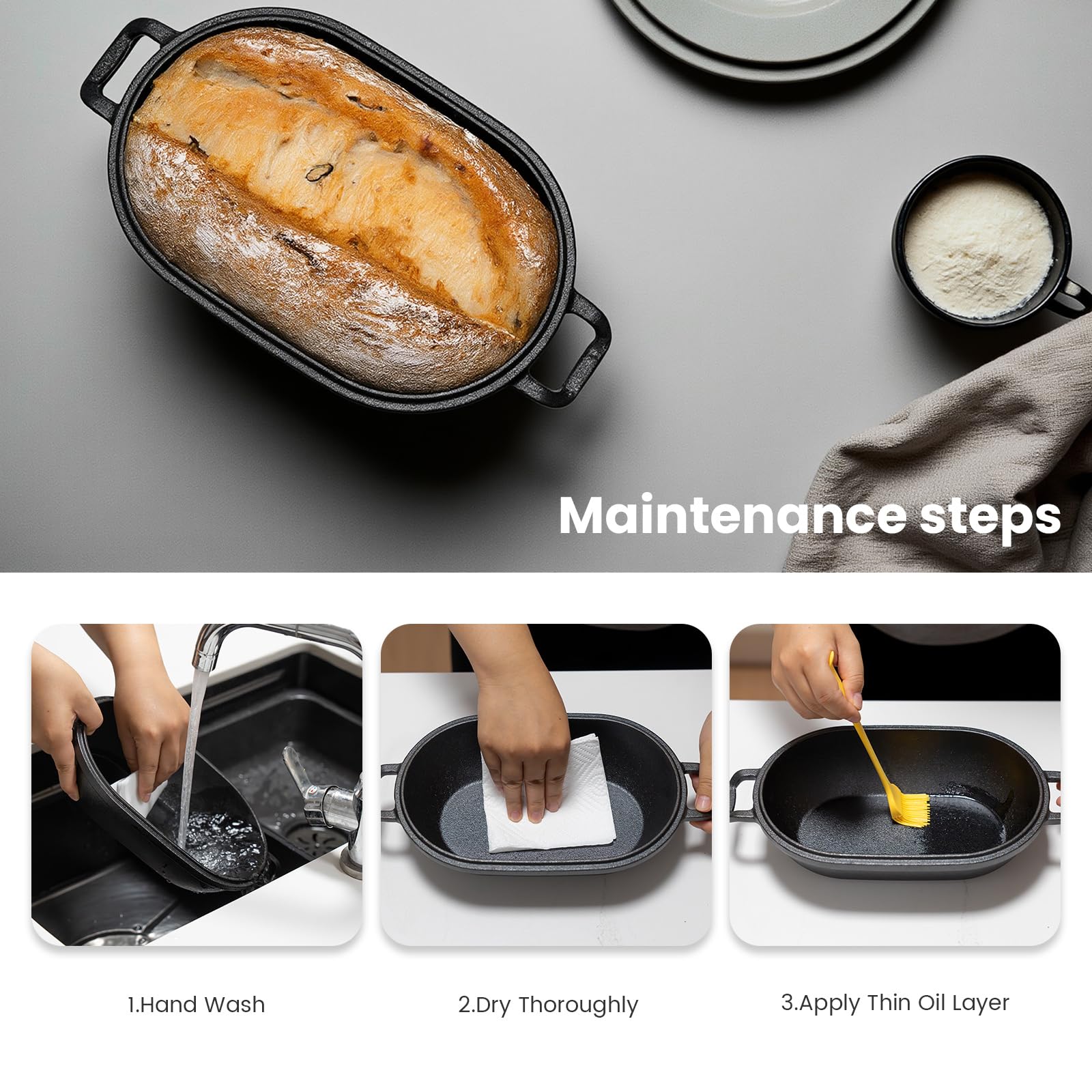 Maintenance steps

1.Hand Wash

2.Dry Thoroughly

3.Apply Thin Oil Layer