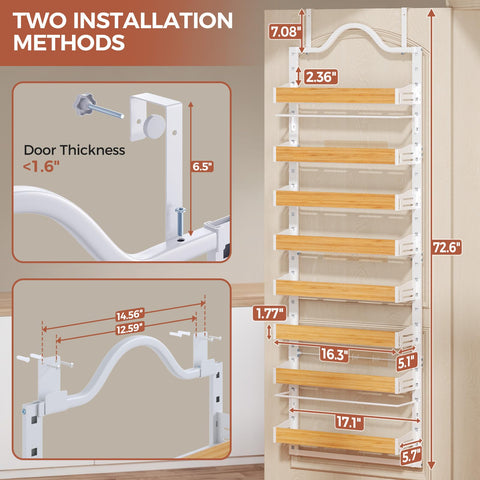 TWO INSTALLATION METHODS

Door Thickness
<1.6"

6.5"

14.56"
12.59"

7.08"
2.36"
72.6"
1.77"
16.3"
5.1"
17.1"
5.7"