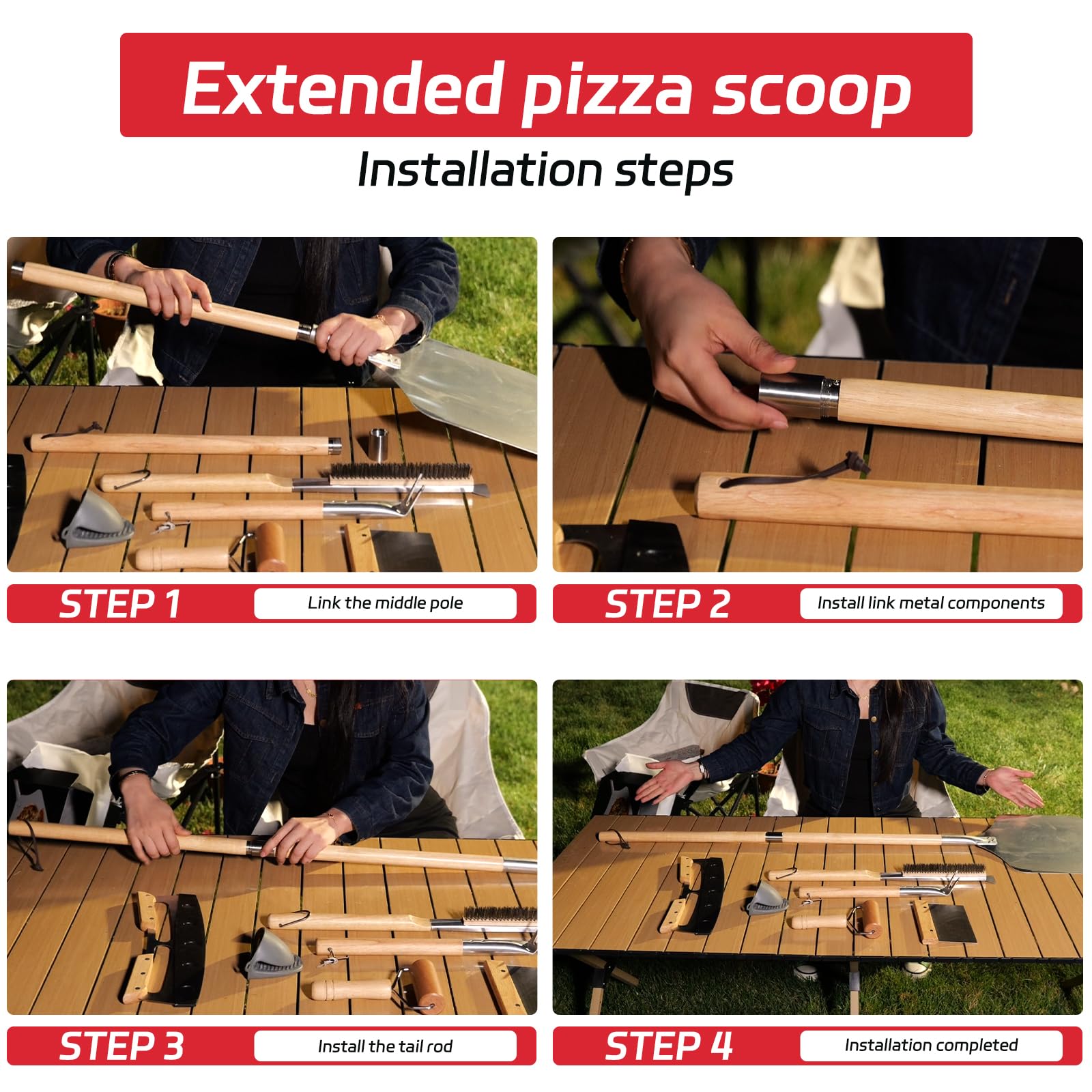 Extended pizza scoop

Installation steps

STEP 1 Link the middle pole

STEP 2 Install link metal components

STEP 3 Install the tail rod

STEP 4 Installation completed