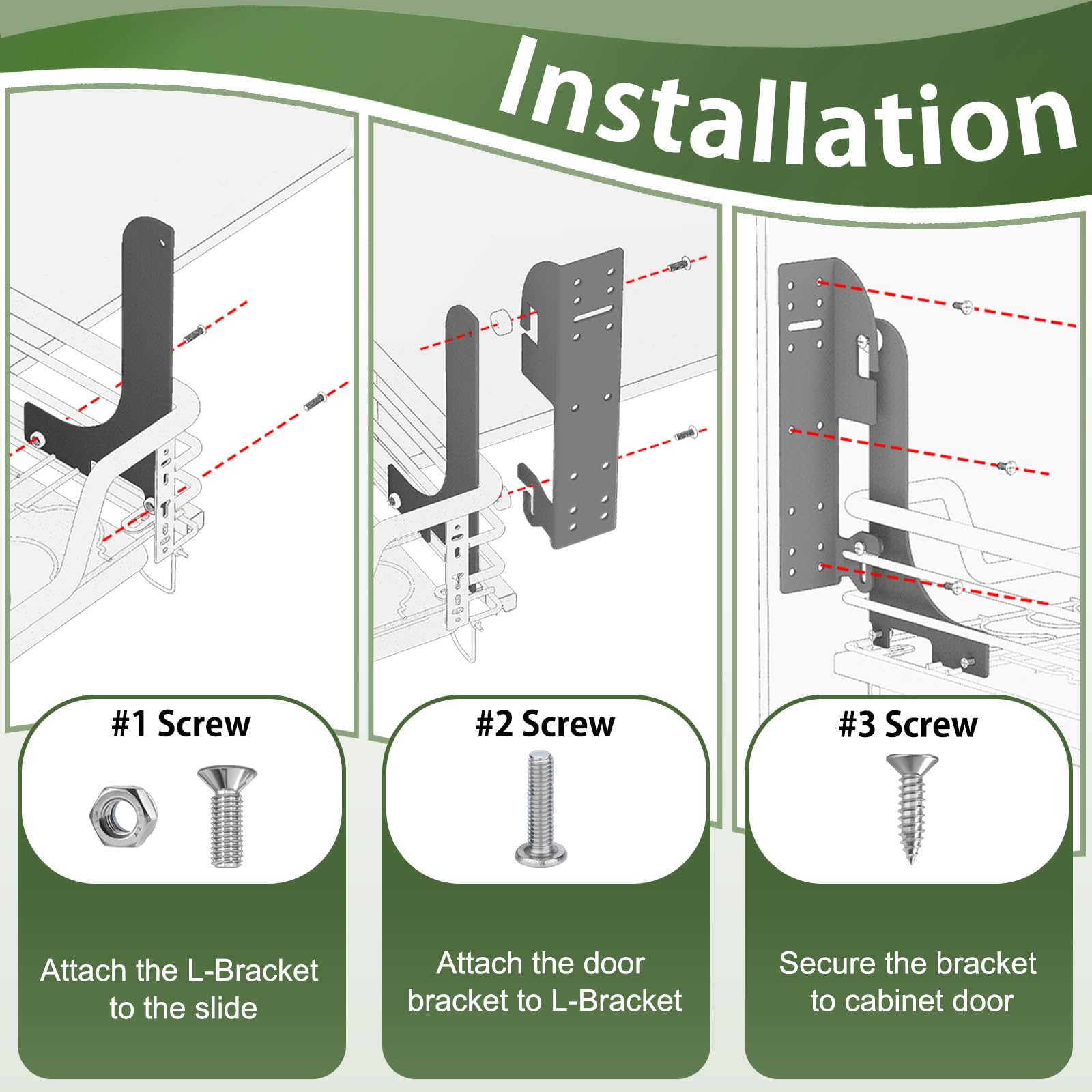 Installation

#1 Screw

Attach the L-Bracket to the slide

#2 Screw

Attach the door bracket to L-Bracket

#3 Screw

Secure the bracket to cabinet door