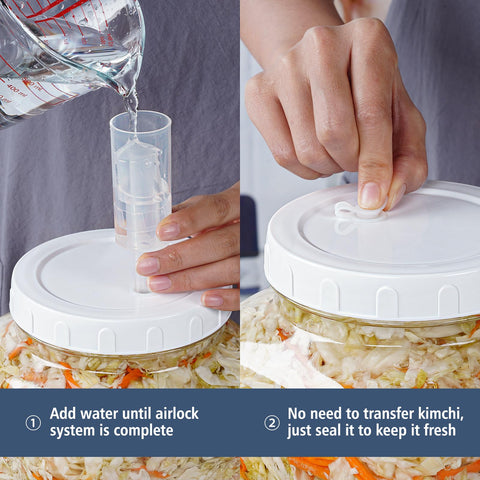 400 ml

① Add water until airlock system is complete

② No need to transfer kimchi, just seal it to keep it fresh