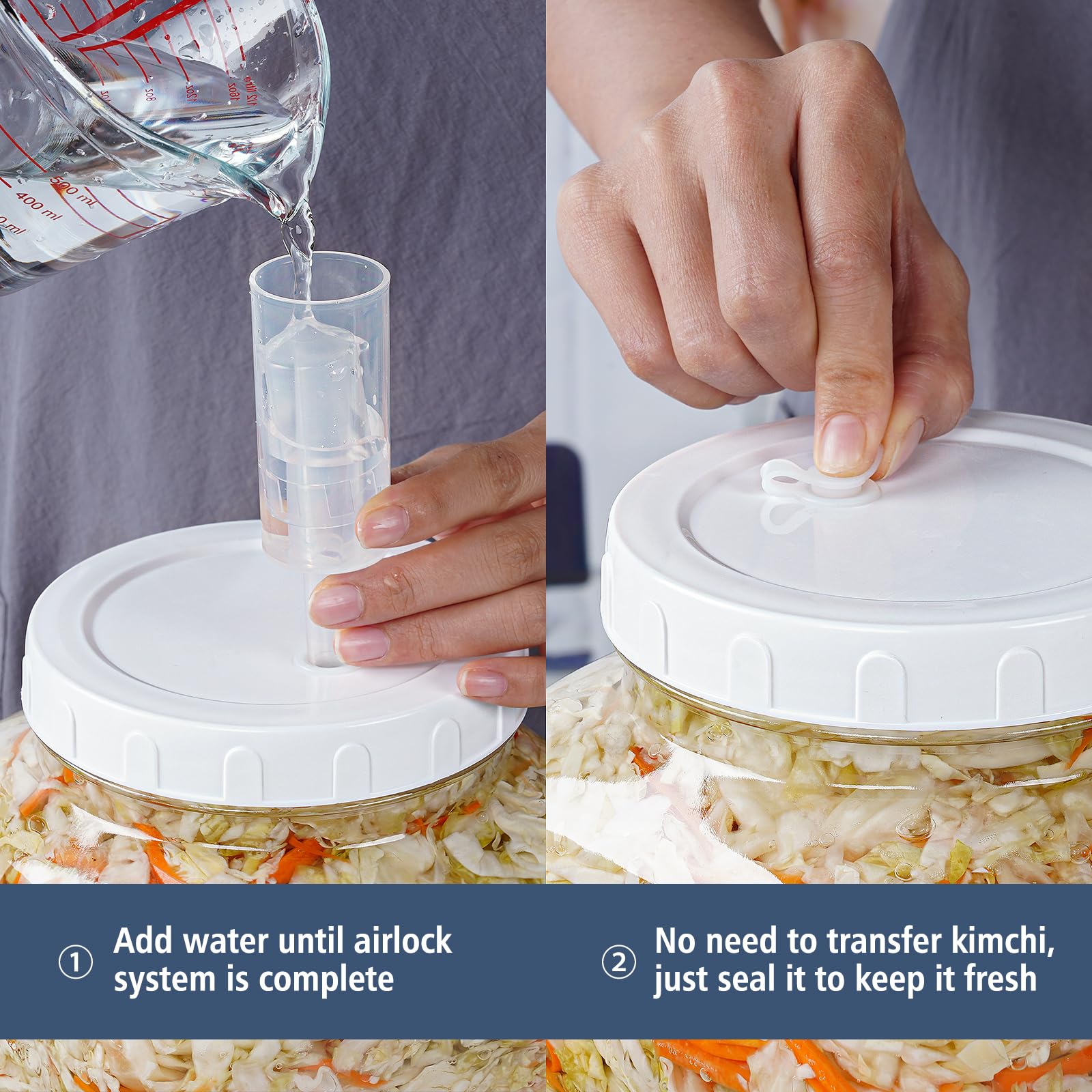 500 ml
400 ml

① Add water until airlock system is complete

② No need to transfer kimchi, just seal it to keep it fresh