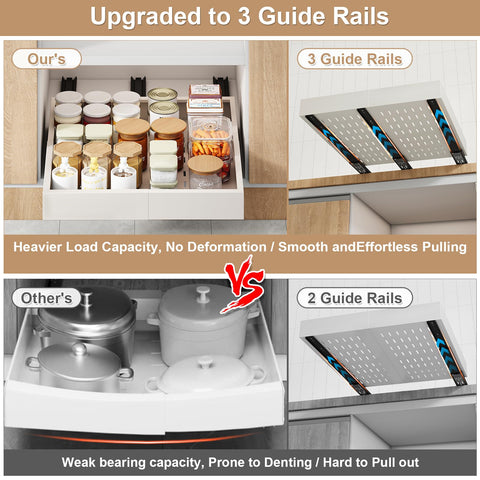 Upgraded to 3 Guide Rails

Our's

3 Guide Rails

Heavier Load Capacity, No Deformation / Smooth andEffortless Pulling

VS

Other's

2 Guide Rails

Weak bearing capacity, Prone to Denting / Hard to Pull out