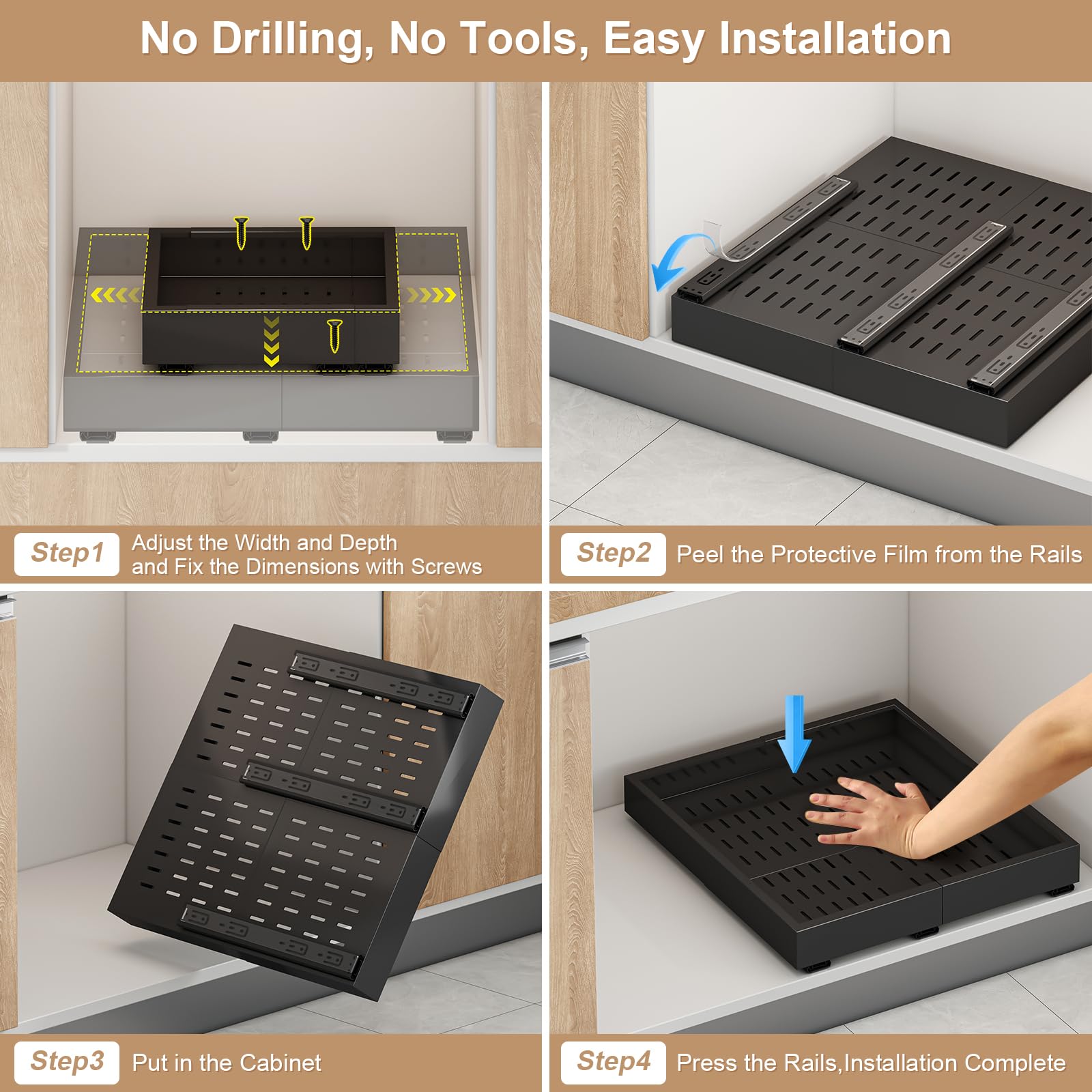 No Drilling, No Tools, Easy Installation

Step1 Adjust the Width and Depth and Fix the Dimensions with Screws

Step2 Peel the Protective Film from the Rails

Step3 Put in the Cabinet

Step4 Press the Rails,Installation Complete