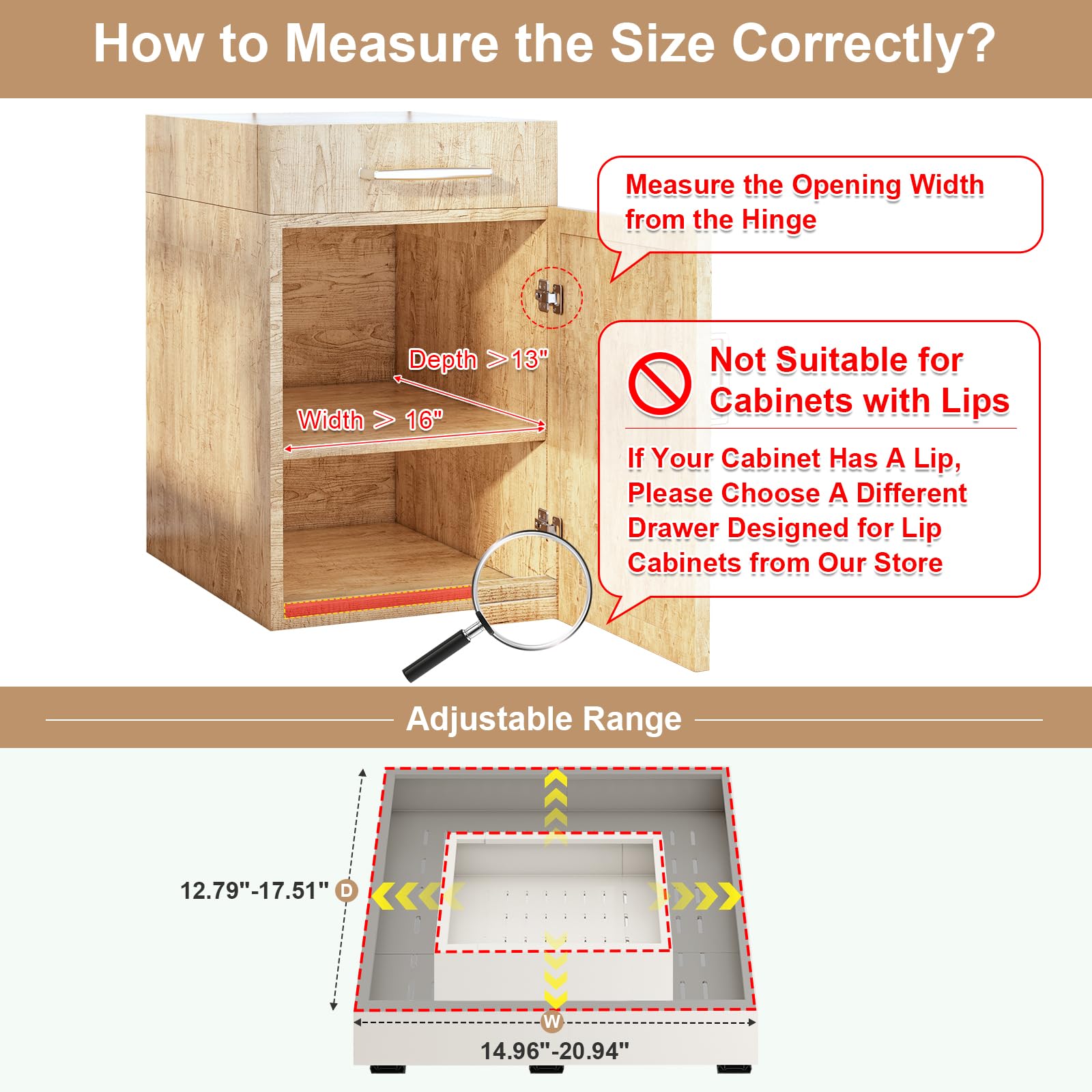 How to Measure the Size Correctly?

Measure the Opening Width from the Hinge

Depth >13"

Width > 16"

Not Suitable for Cabinets with Lips

If Your Cabinet Has A Lip, Please Choose A Different Drawer Designed for Lip Cabinets from Our Store

Adjustable Range

12.79"-17.51" D

W

14.96"-20.94"