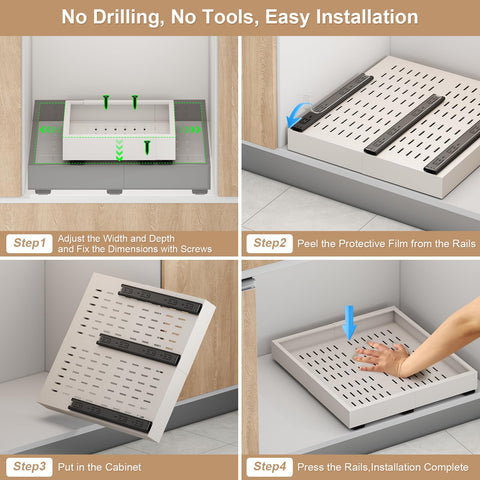 No Drilling, No Tools, Easy Installation

Step1 Adjust the Width and Depth and Fix the Dimensions with Screws

Step2 Peel the Protective Film from the Rails

Step3 Put in the Cabinet

Step4 Press the Rails,Installation Complete