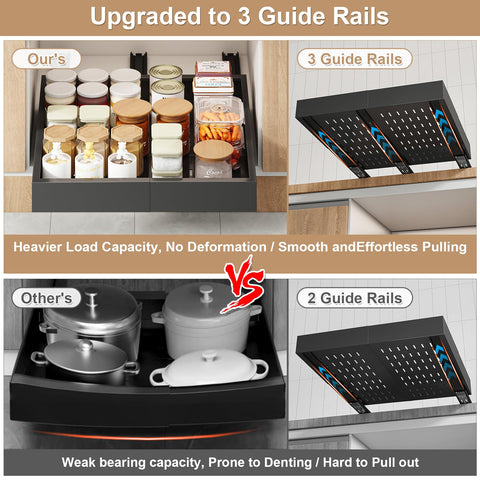 Upgraded to 3 Guide Rails

Our's

3 Guide Rails

Heavier Load Capacity, No Deformation / Smooth andEffortless Pulling

VS

Other's

2 Guide Rails

Weak bearing capacity, Prone to Denting / Hard to Pull out