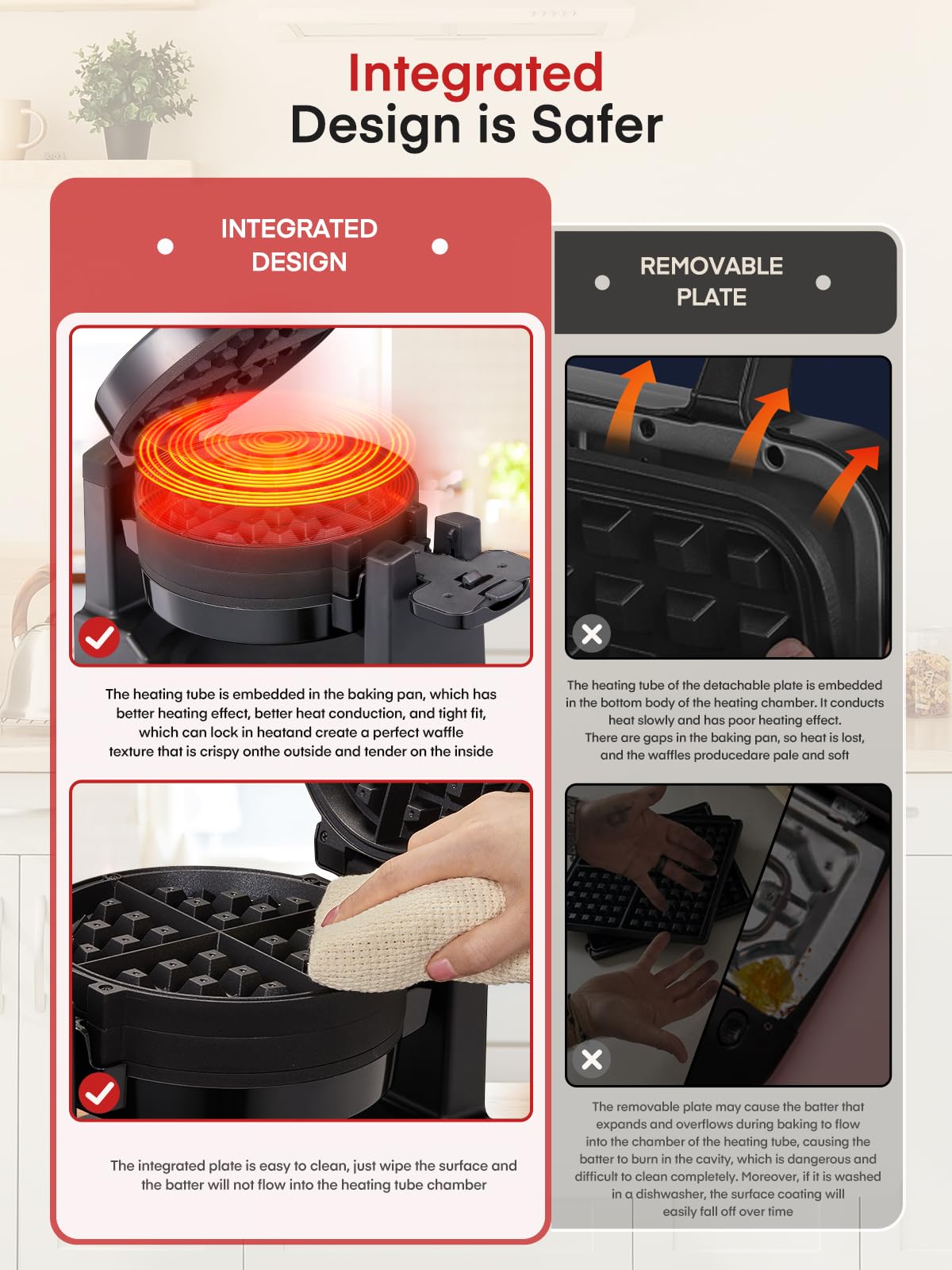 Integrated
Design is Safer

INTEGRATED DESIGN

The heating tube is embedded in the baking pan, which has better heating effect, better heat conduction, and tight fit, which can lock in heatand create a perfect waffle texture that is crispy onthe outside and tender on the inside

The integrated plate is easy to clean, just wipe the surface and the batter will not flow into the heating tube chamber

REMOVABLE PLATE

The heating tube of the detachable plate is embedded in the bottom body of the heating chamber. It conducts heat slowly and has poor heating effect.
There are gaps in the baking pan, so heat is lost, and the waffles producedare pale and soft

The removable plate may cause the batter that expands and overflows during baking to flow into the chamber of the heating tube, causing the batter to burn in the cavity, which is dangerous and difficult to clean completely. Moreover, if it is washed in a dishwasher, the surface coating will easily fall off over time